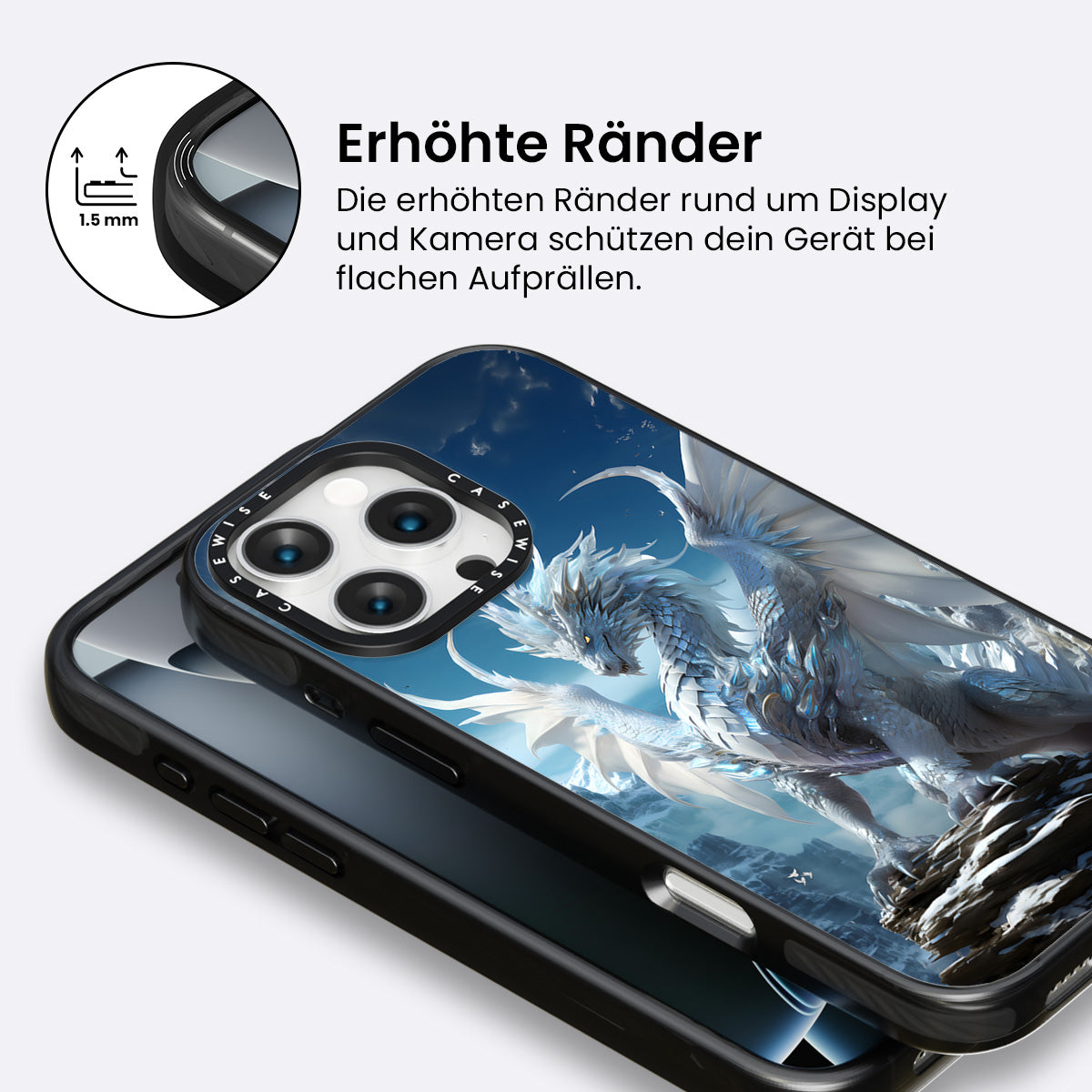 1.5 mm

Erhöhte Ränder

Die erhöhten Ränder rund um Display und Kamera schützen dein Gerät bei flachen Aufprällen.

CASEWISE CASEWISE