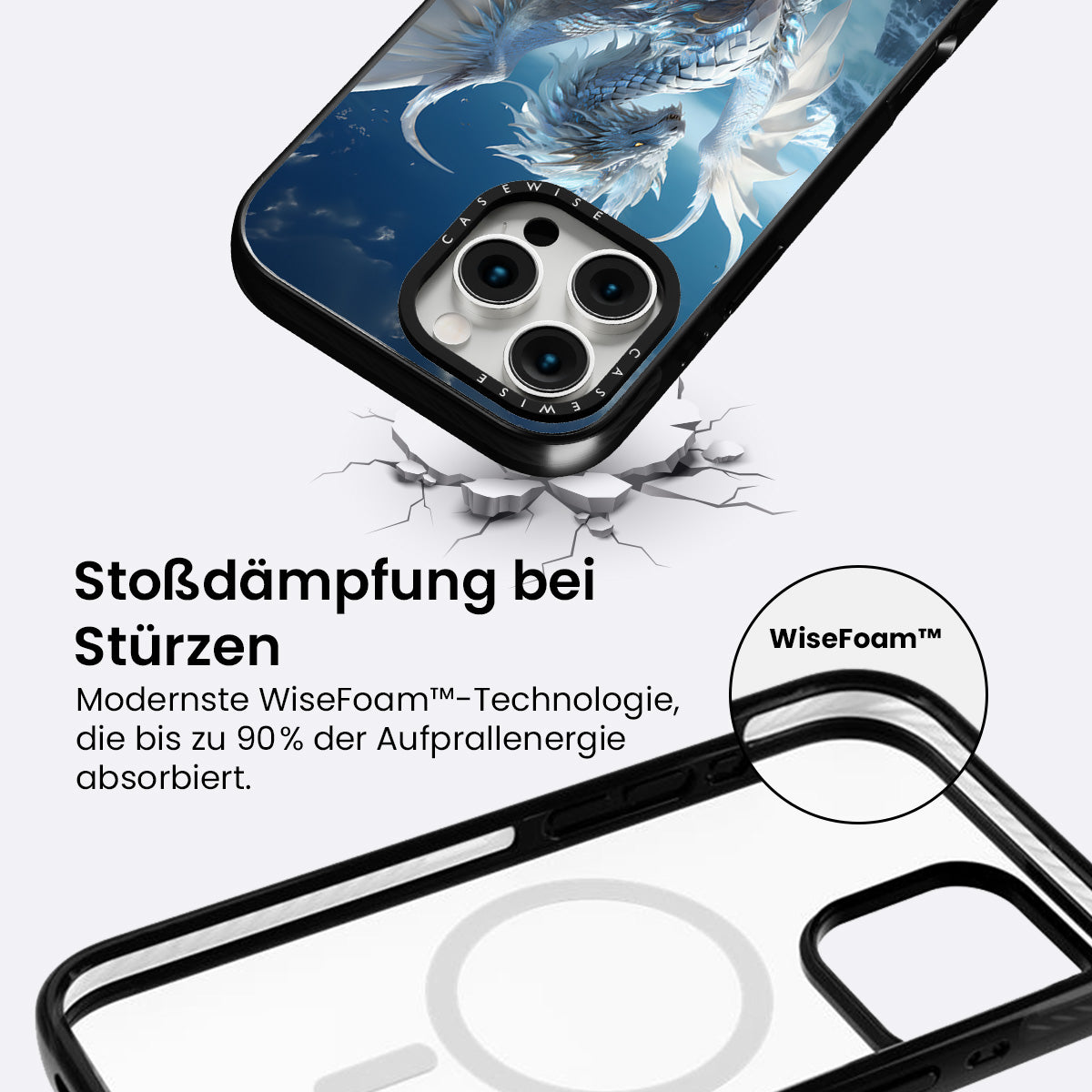 CASEWISE

CASEWISE

Stoßdämpfung bei Stürzen

Modernste WiseFoam™-Technologie, die bis zu 90% der Aufprallenergie absorbiert.

WiseFoam™