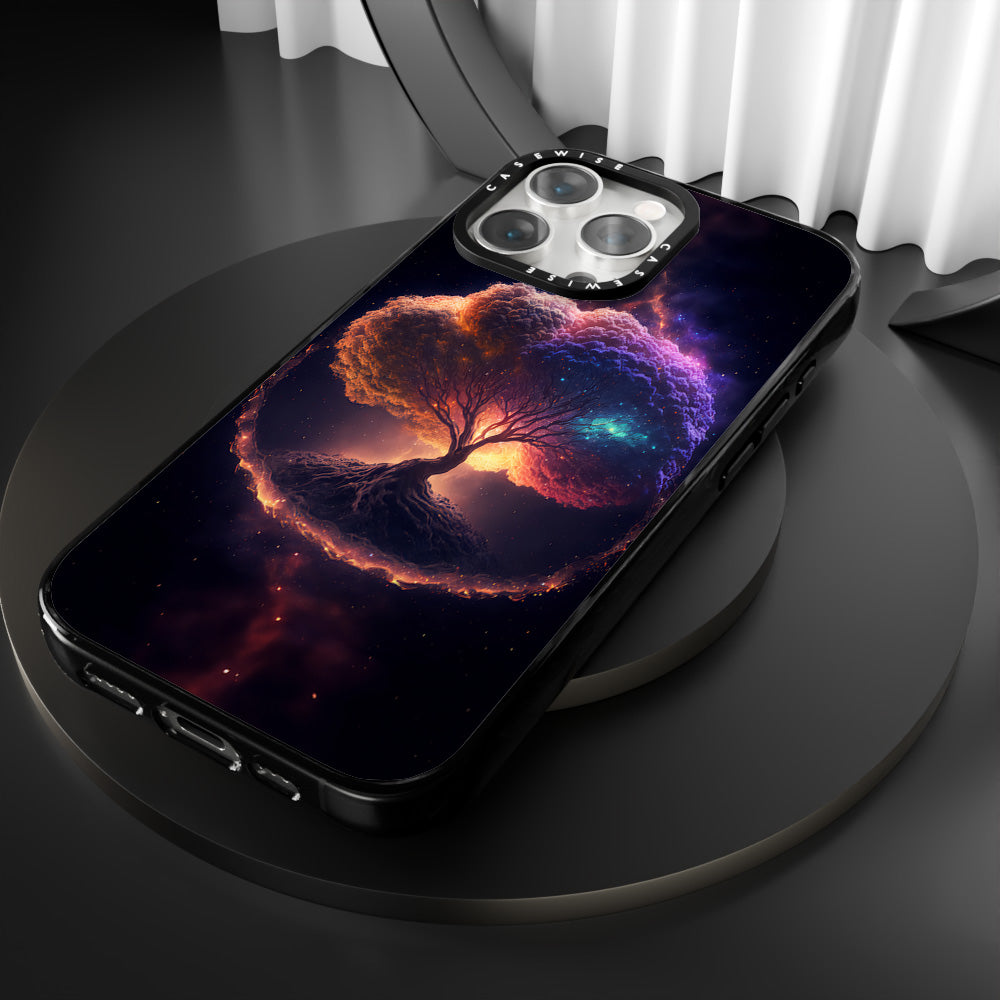 CASEWISE
CASEWISE