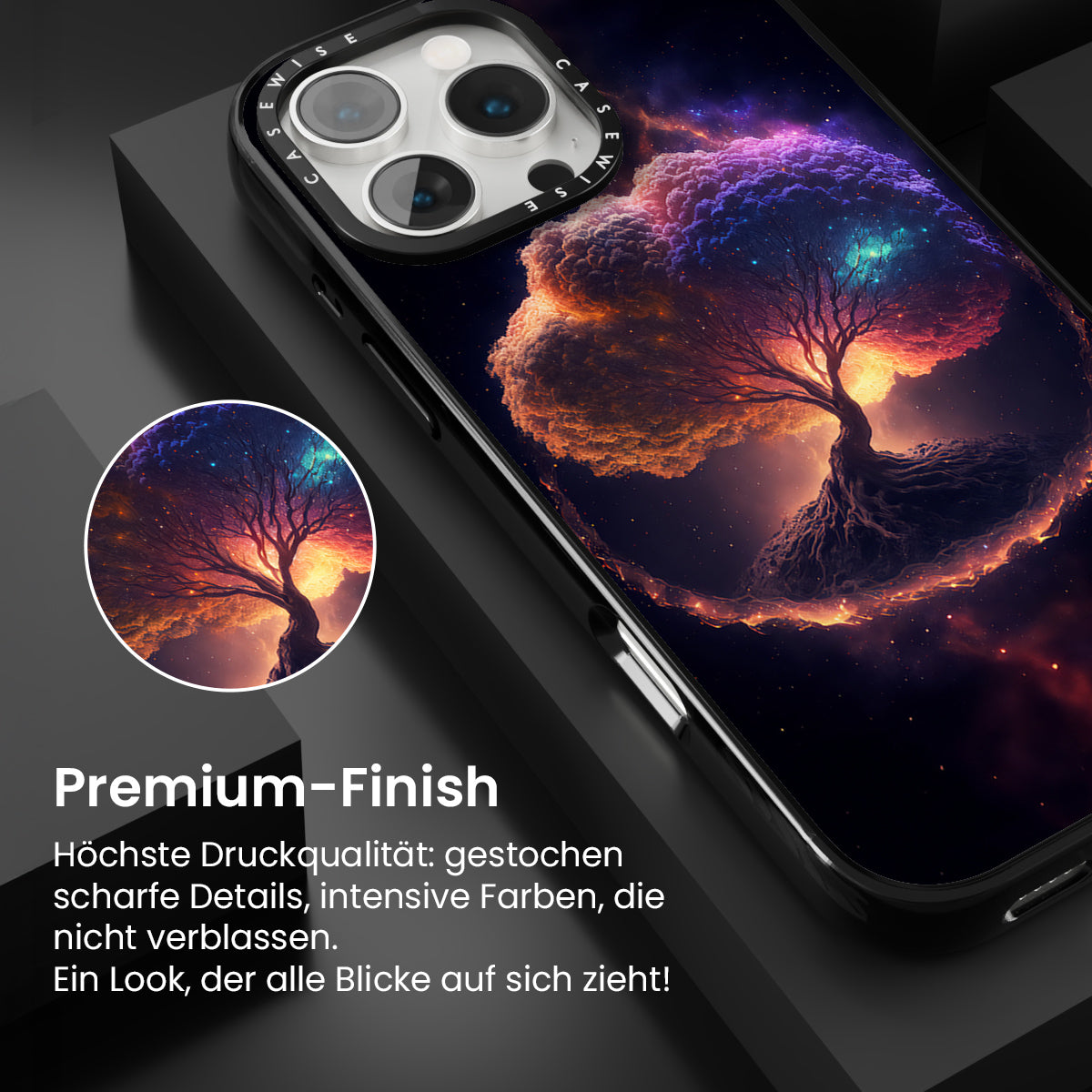 CASEWISE CASEWISE

Premium-Finish

Höchste Druckqualität: gestochen scharfe Details, intensive Farben, die nicht verblassen.
Ein Look, der alle Blicke auf sich zieht!