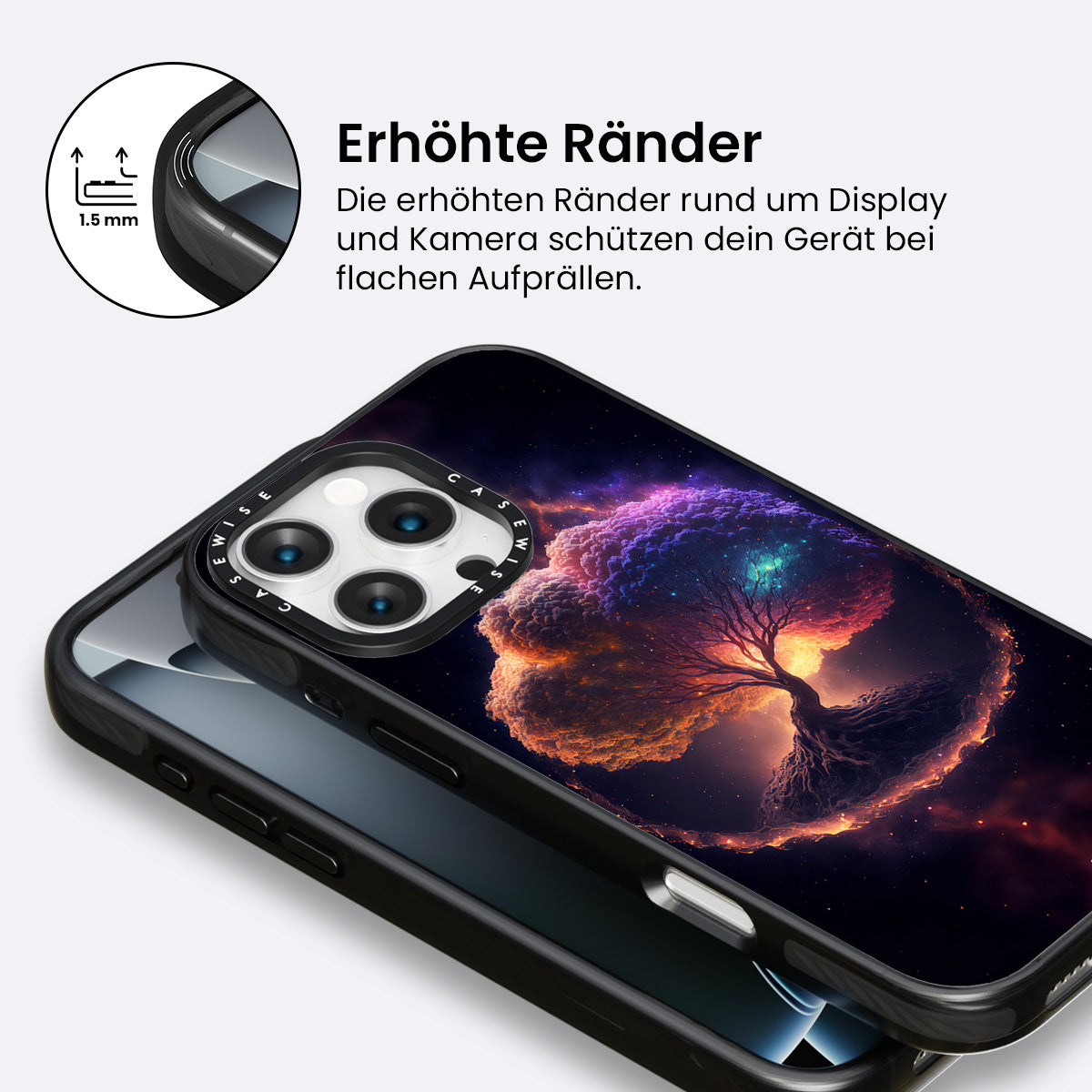 1.5 mm

Erhöhte Ränder

Die erhöhten Ränder rund um Display und Kamera schützen dein Gerät bei flachen Aufprällen.

CASEWISE CASEWISE