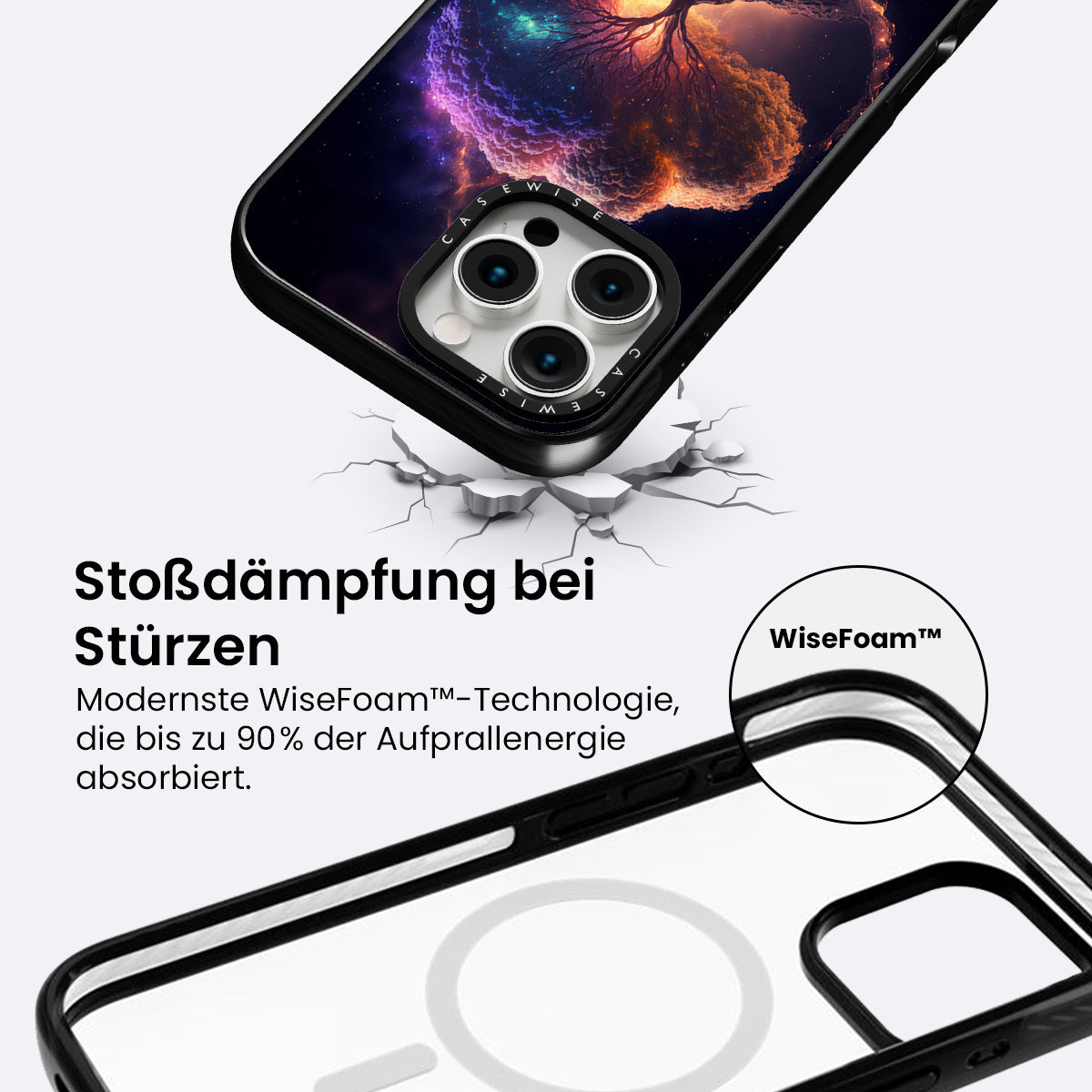 CASEWISE

CASEWISE

Stoßdämpfung bei Stürzen

Modernste WiseFoam™-Technologie, die bis zu 90% der Aufprallenergie absorbiert.

WiseFoam™