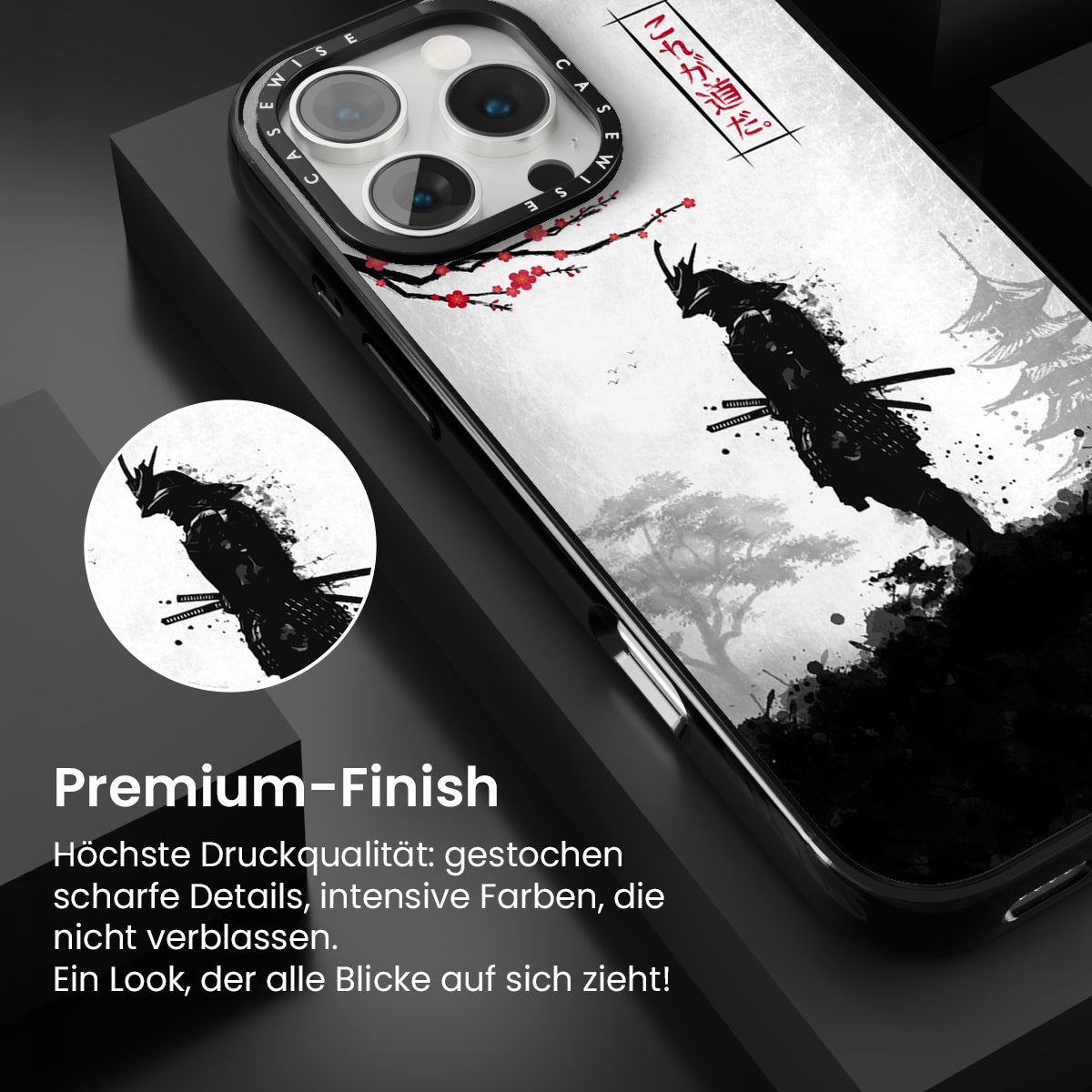 CASEWISE CASEWISE

これが道だ。

Premium-Finish

Höchste Druckqualität: gestochen scharfe Details, intensive Farben, die nicht verblassen.
Ein Look, der alle Blicke auf sich zieht!