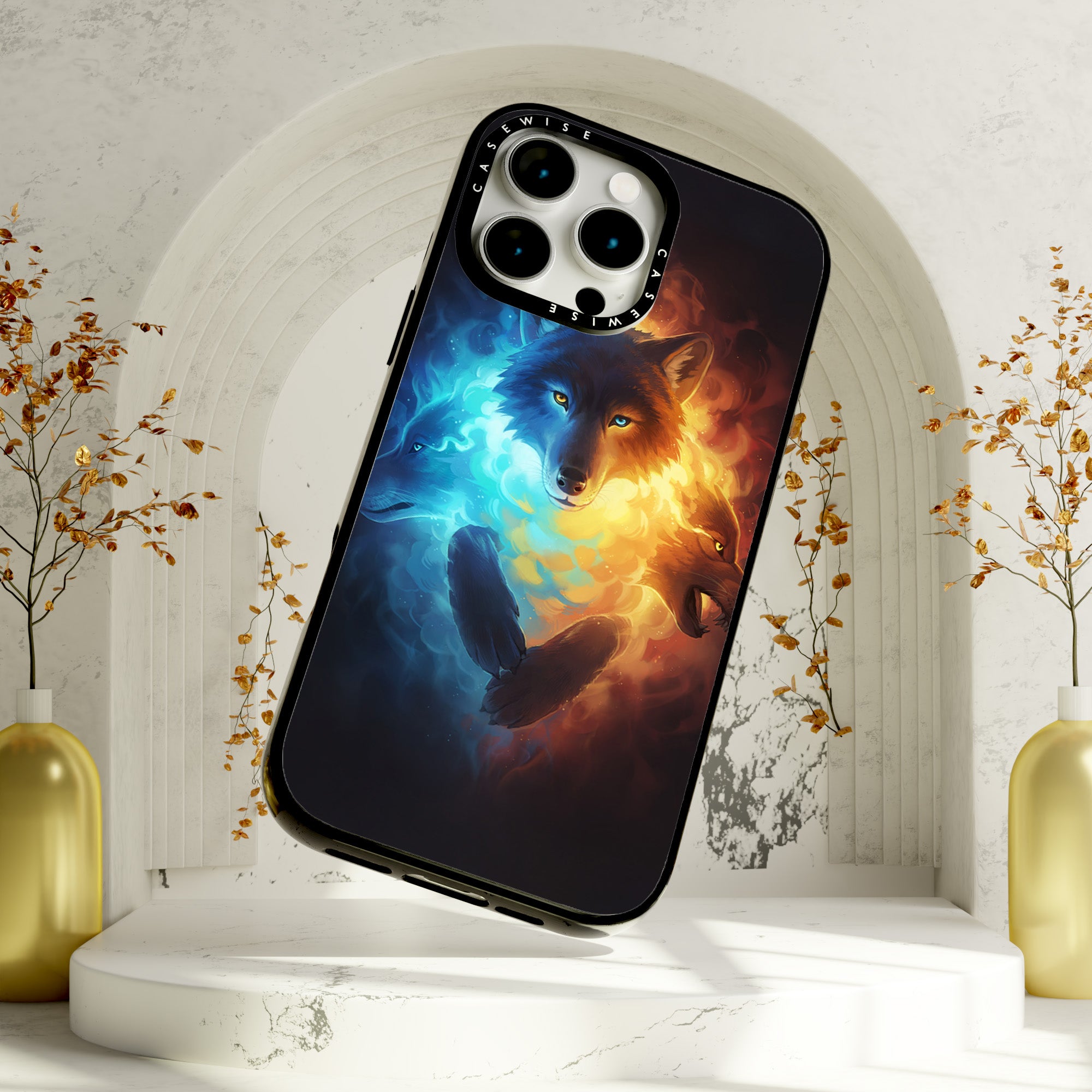 CASEWISE
CASEWISE