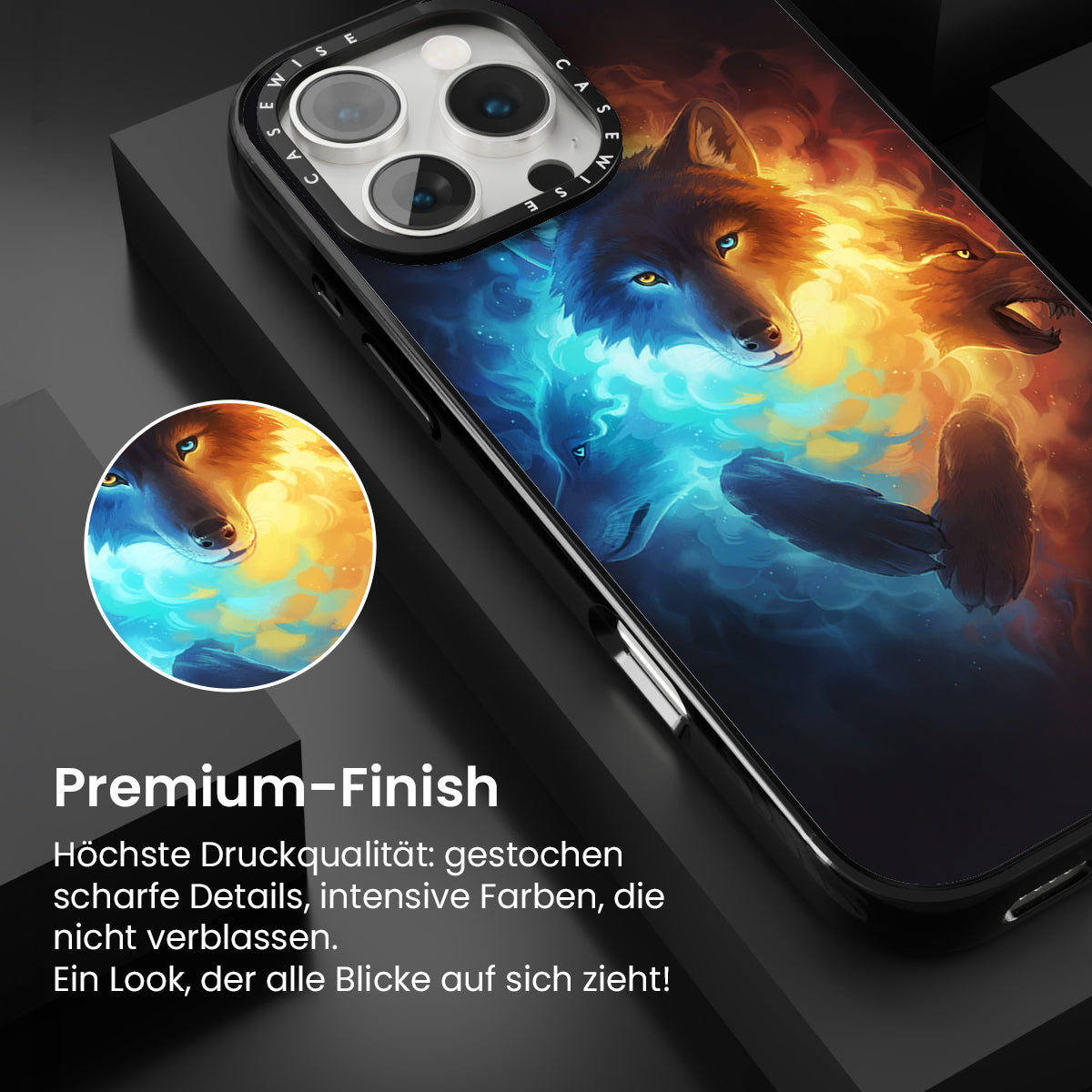 CASEWISE CASEWISE

Premium-Finish

Höchste Druckqualität: gestochen scharfe Details, intensive Farben, die nicht verblassen.
Ein Look, der alle Blicke auf sich zieht!