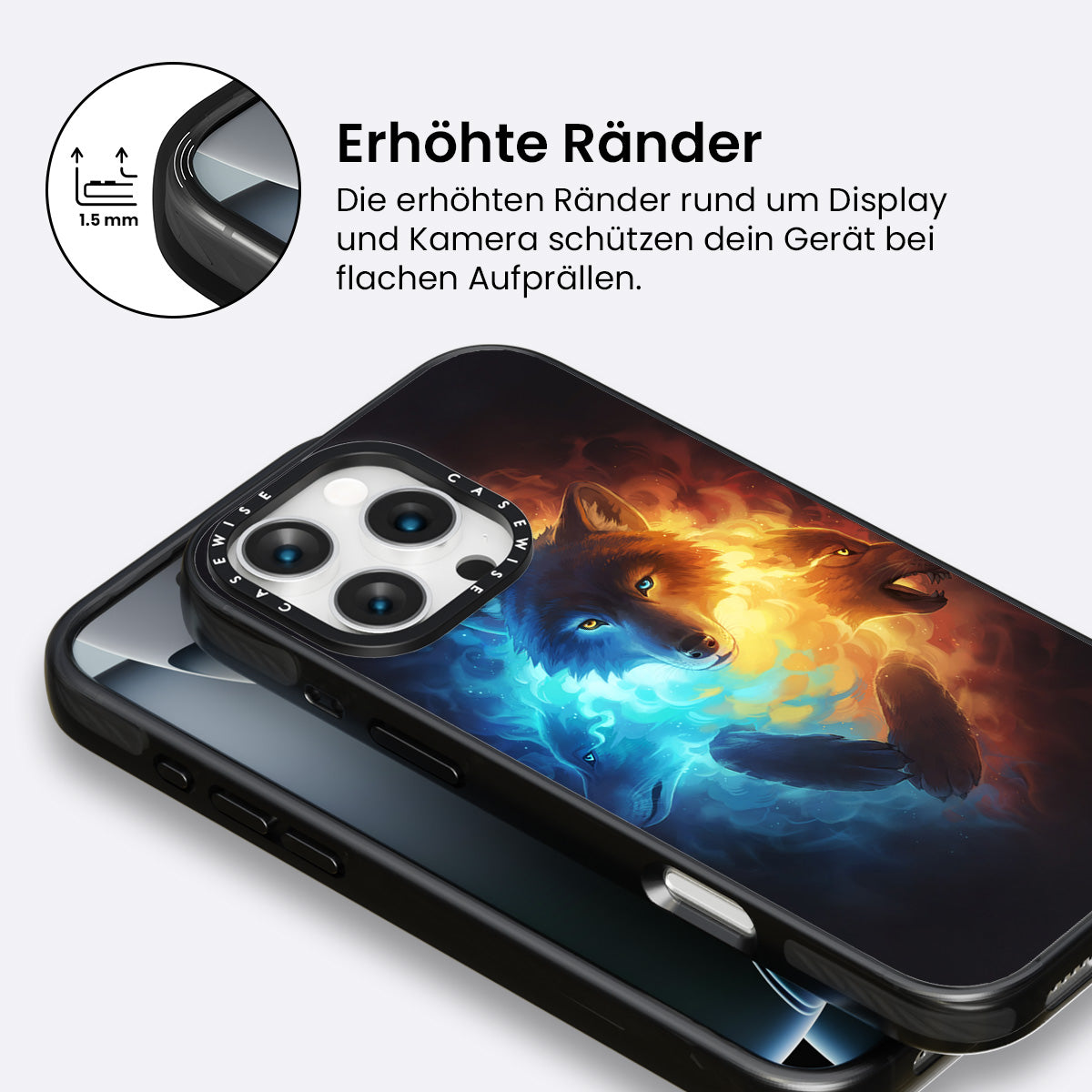 1.5 mm

Erhöhte Ränder

Die erhöhten Ränder rund um Display und Kamera schützen dein Gerät bei flachen Aufprällen.

CASEWISE CASEWISE