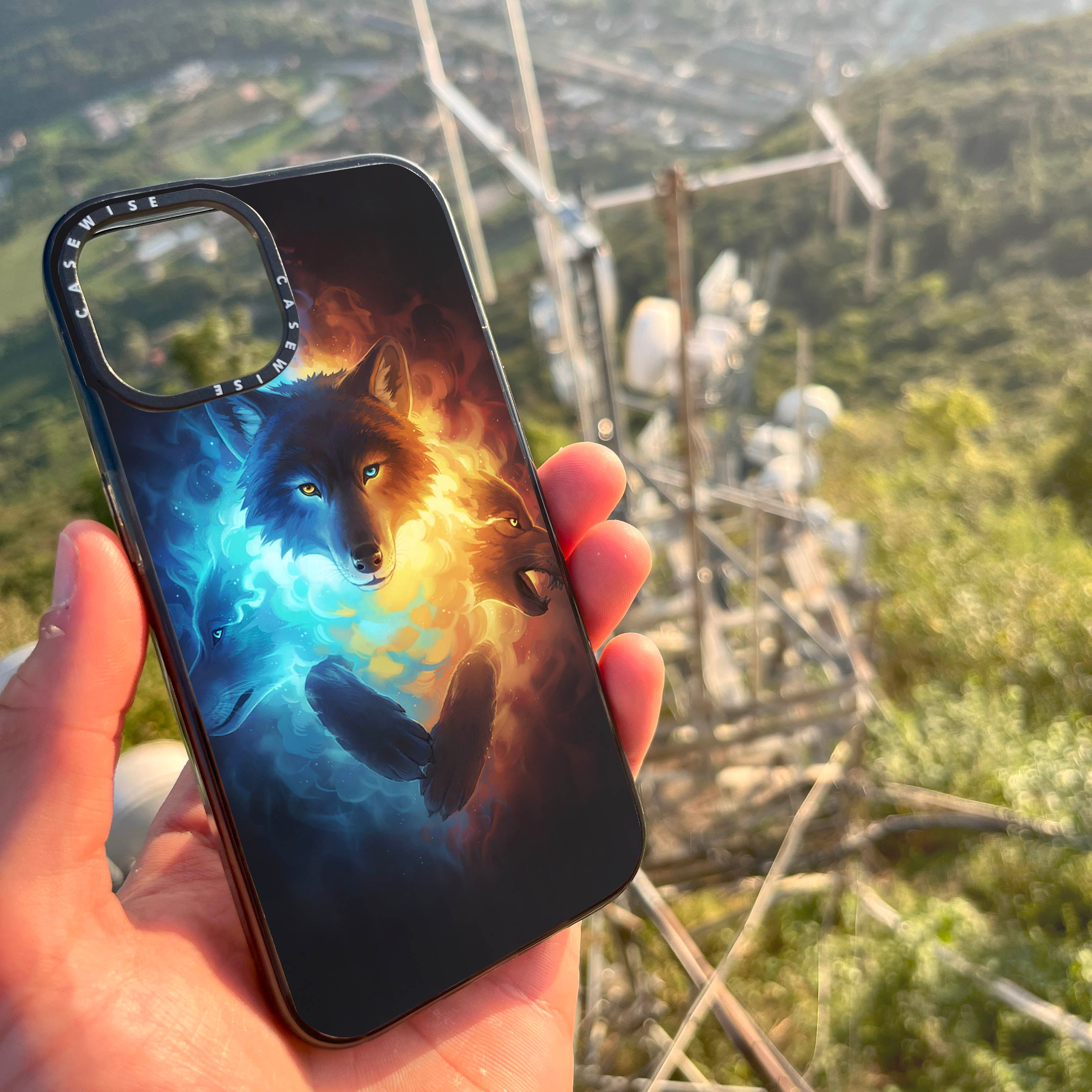 CASEWISE CASEWISE