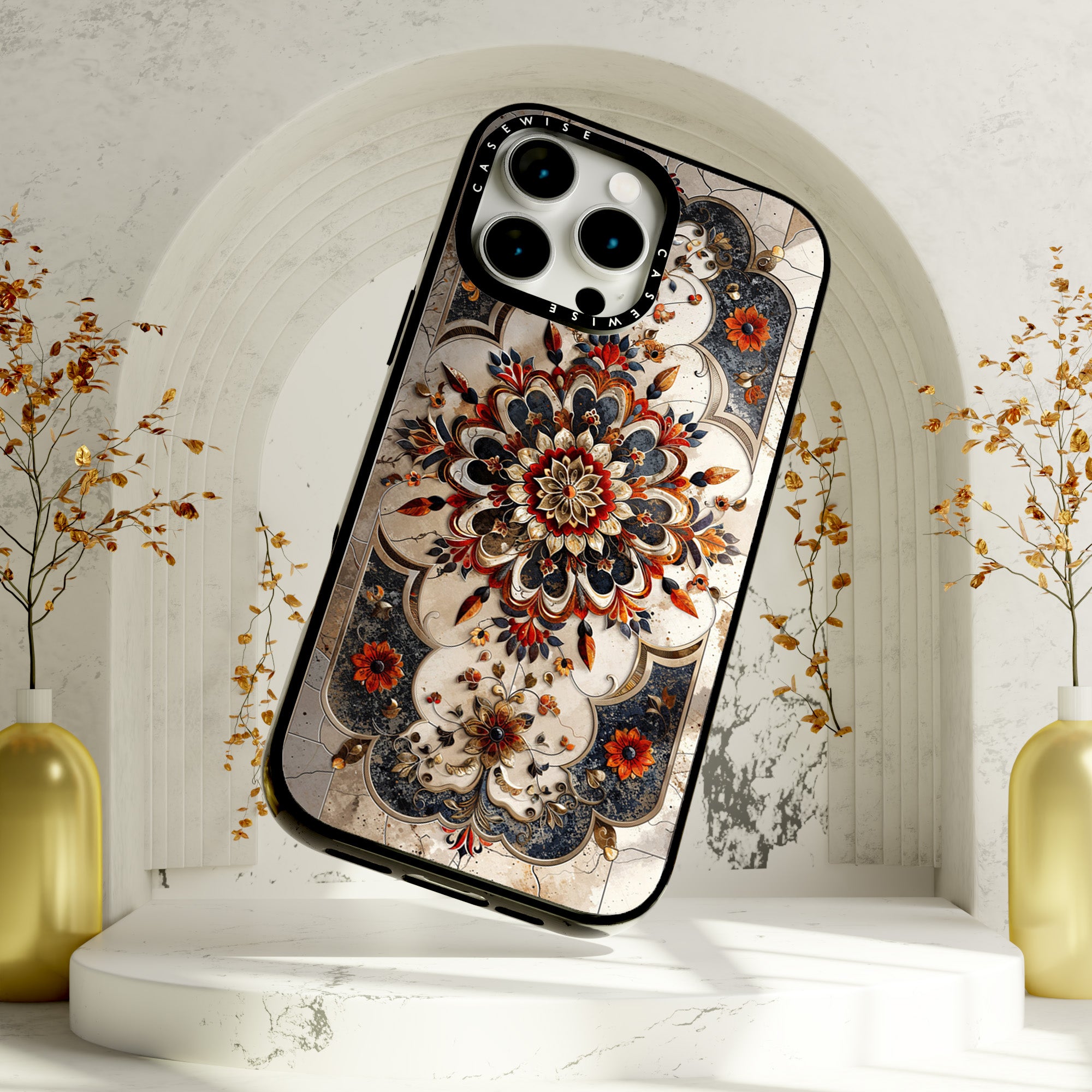 CASEWISE
CASEWISE