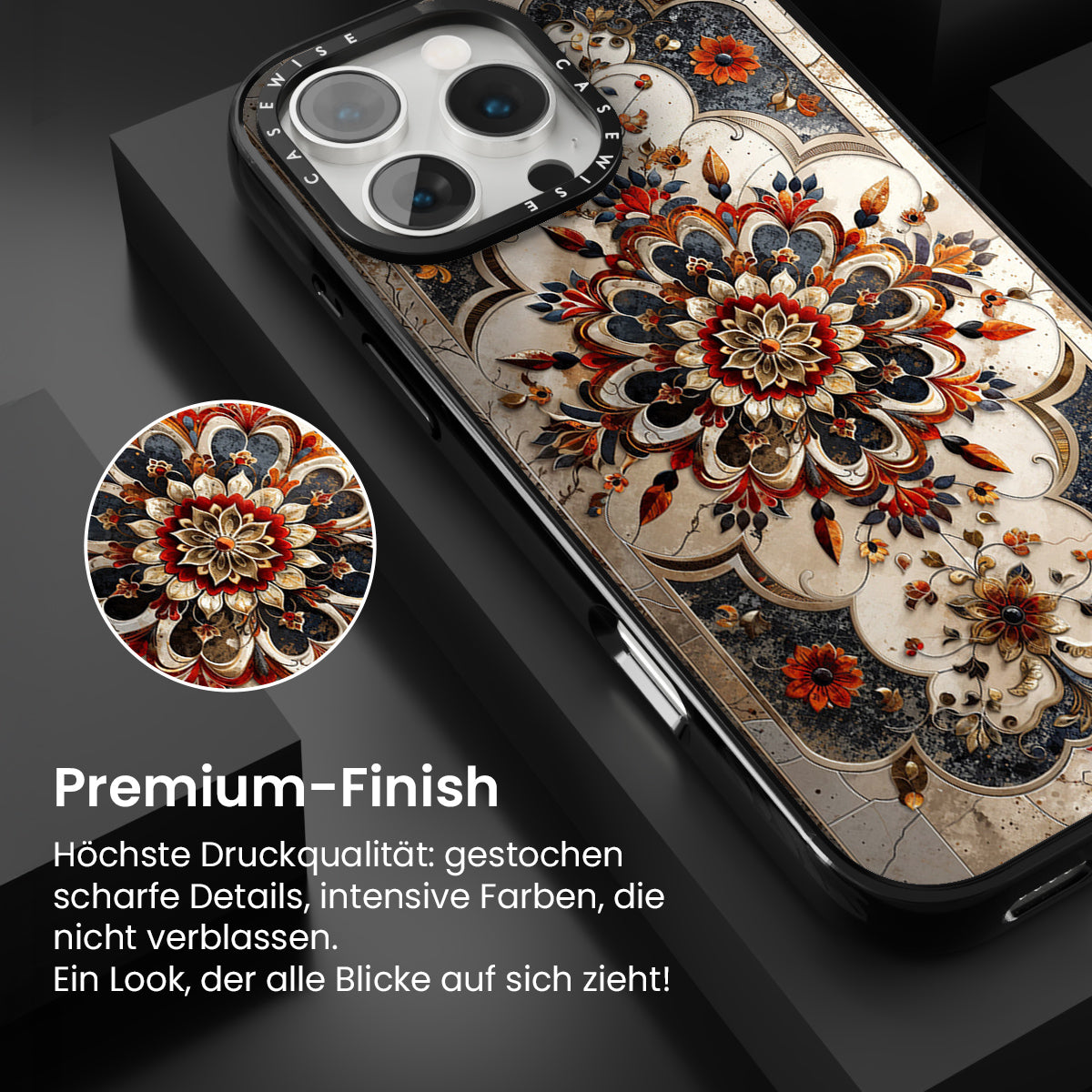 CASEWISE CASEWISE

Premium-Finish

Höchste Druckqualität: gestochen scharfe Details, intensive Farben, die nicht verblassen.
Ein Look, der alle Blicke auf sich zieht!