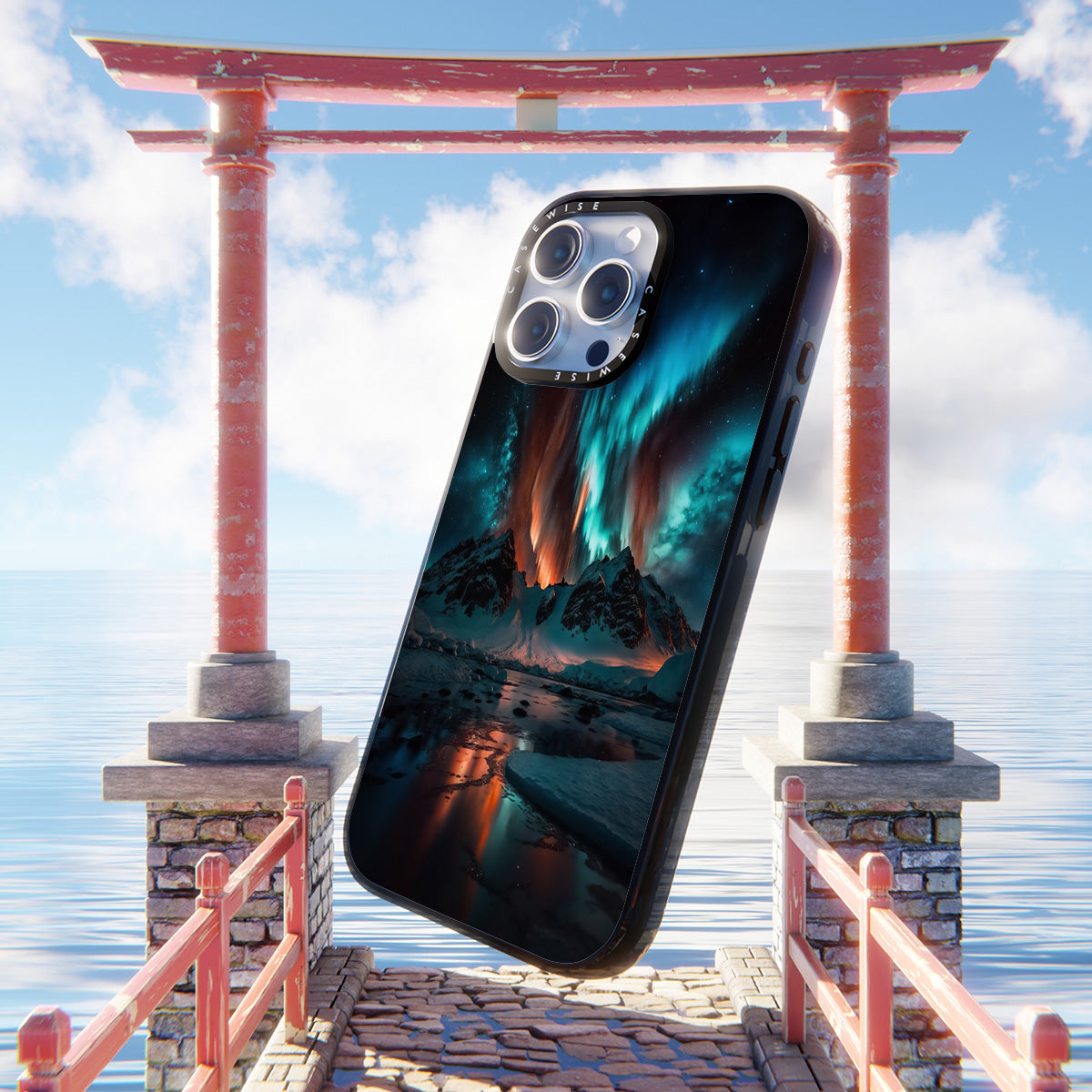 CASEWISE CASEWISE