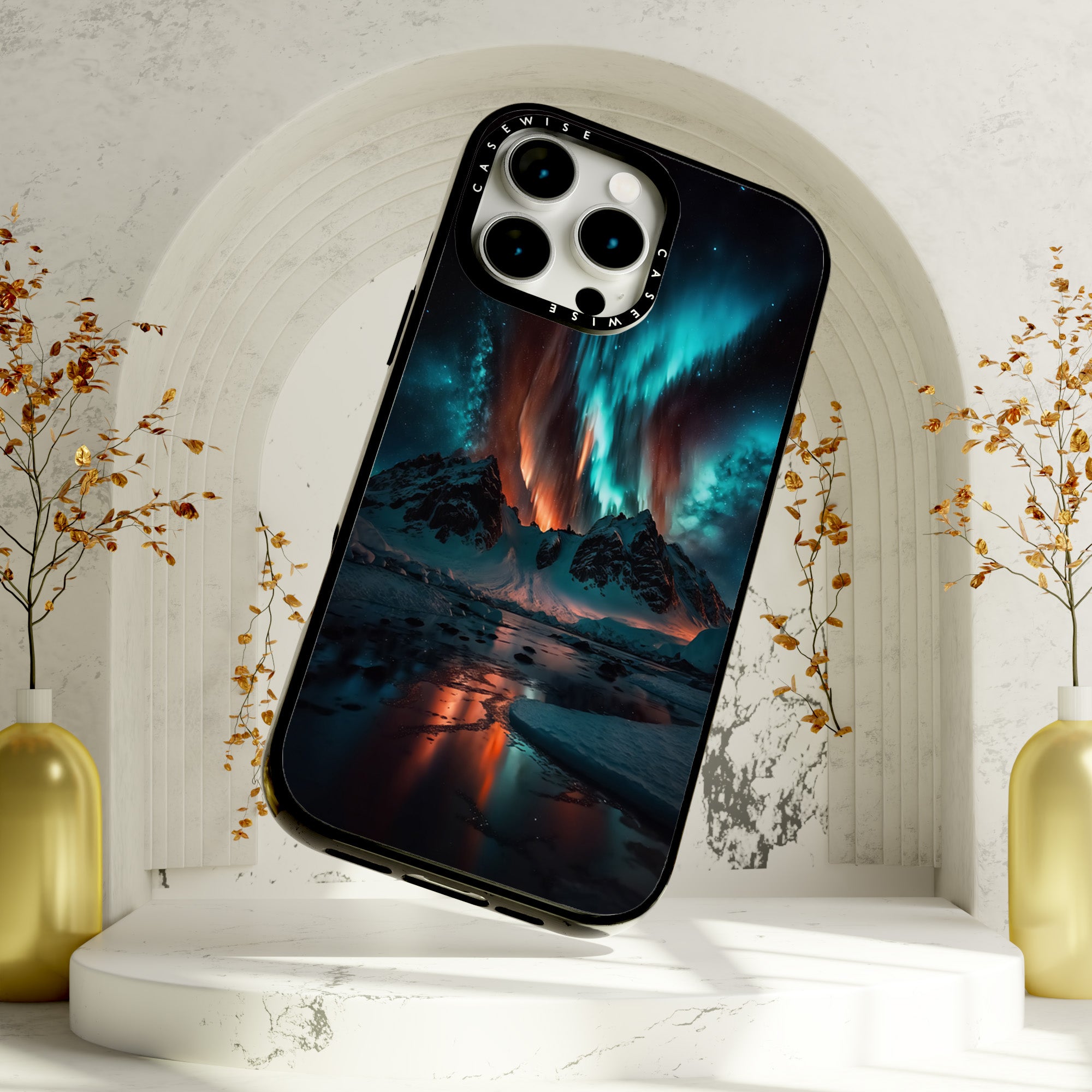 CASEWISE
CASEWISE