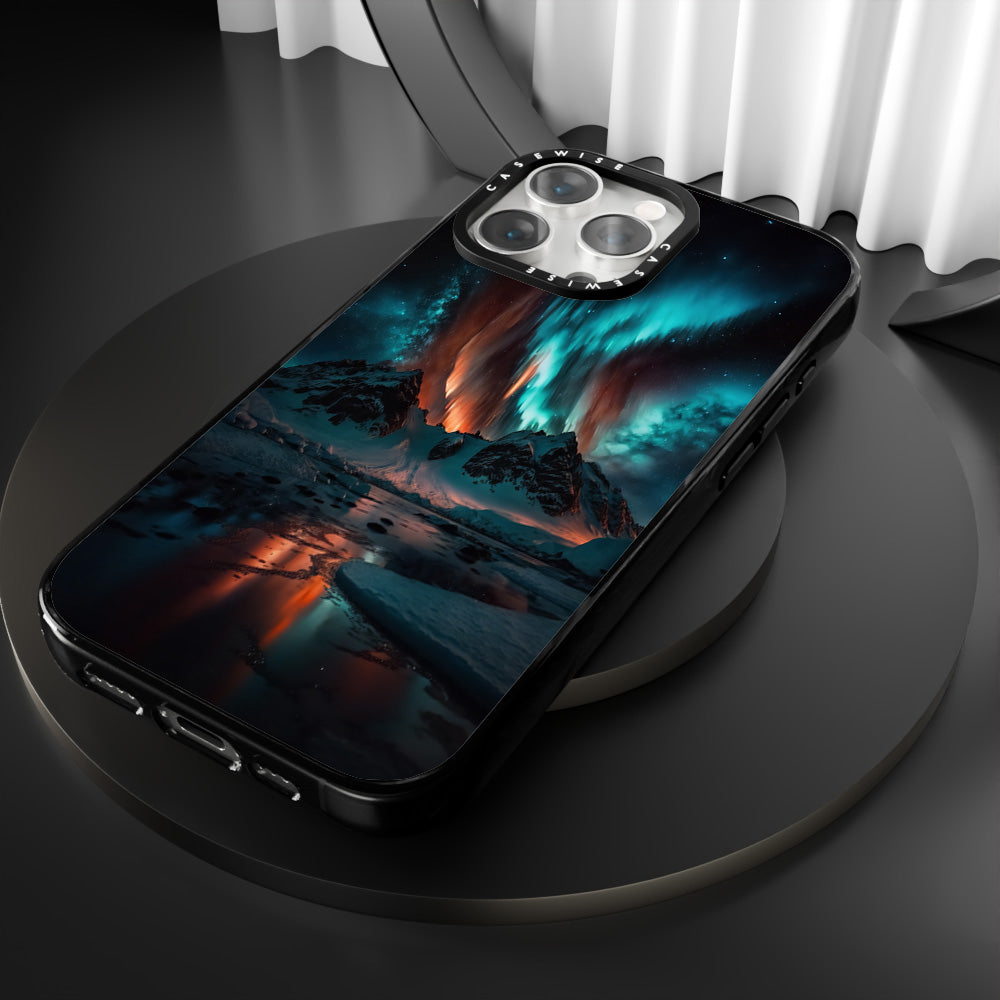 CASEWISE
CASEWISE