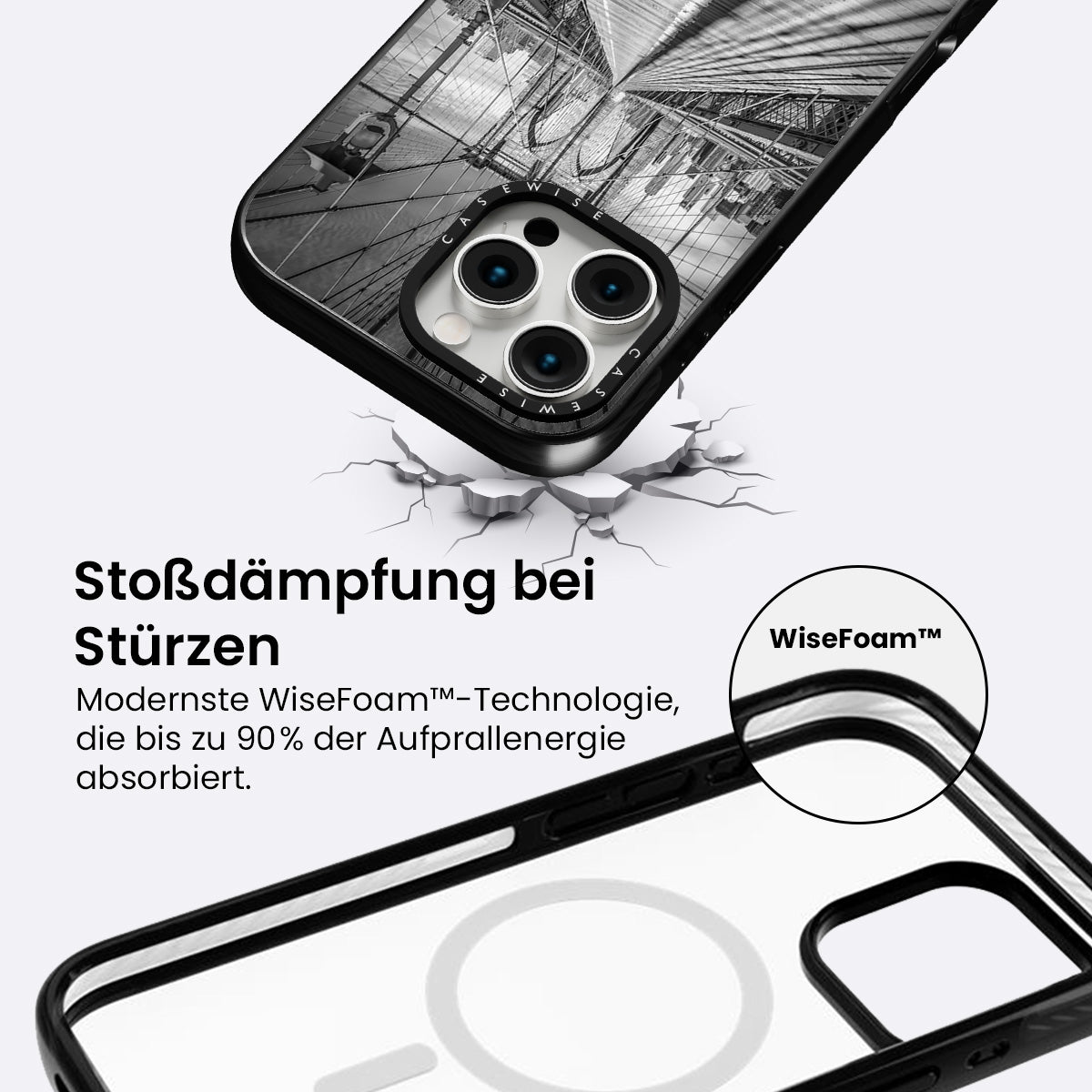 CASEWISE

CASEWISE

Stoßdämpfung bei Stürzen

Modernste WiseFoam™-Technologie, die bis zu 90% der Aufprallenergie absorbiert.

WiseFoam™