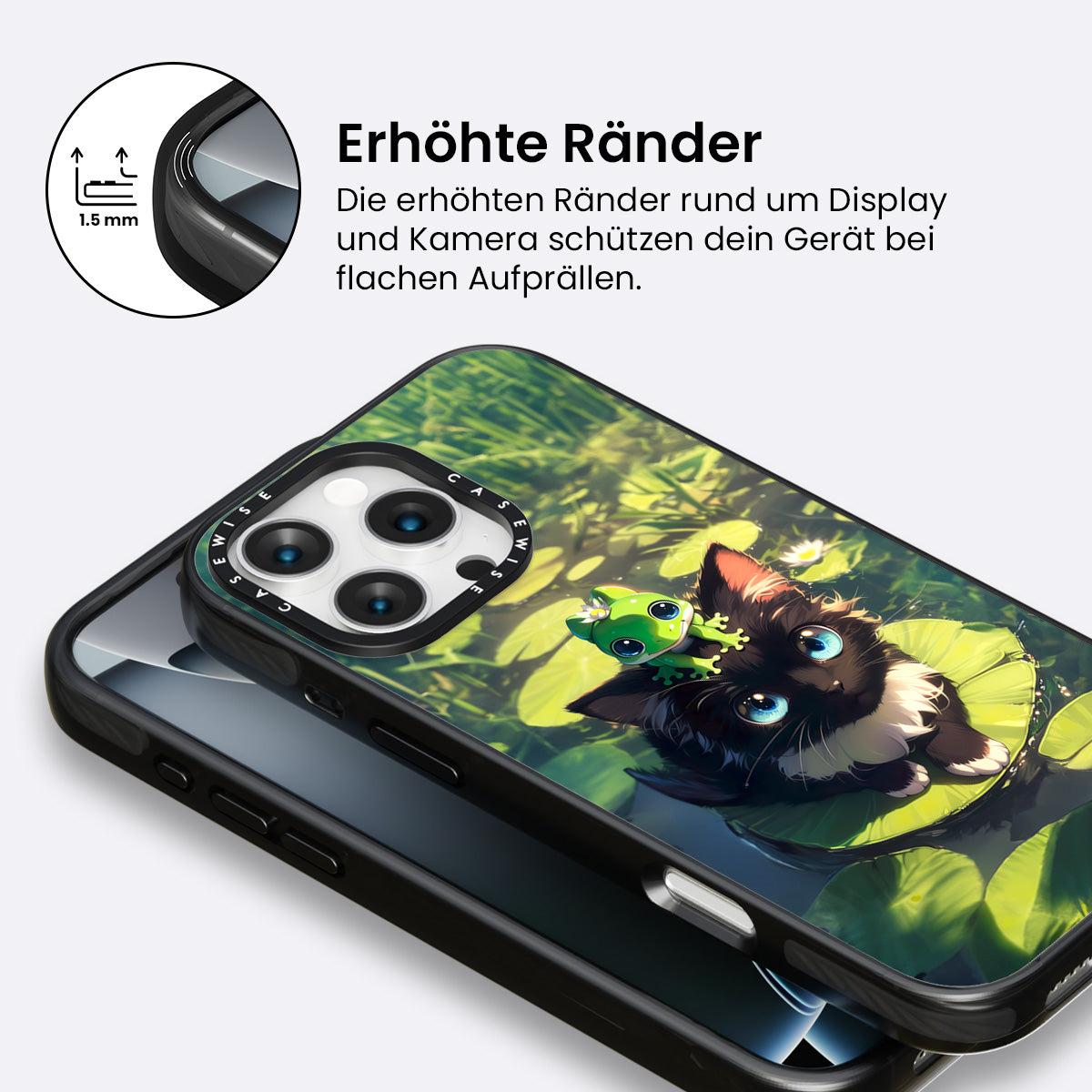 1.5 mm

Erhöhte Ränder

Die erhöhten Ränder rund um Display und Kamera schützen dein Gerät bei flachen Aufprällen.

CASEWISE CASEWISE