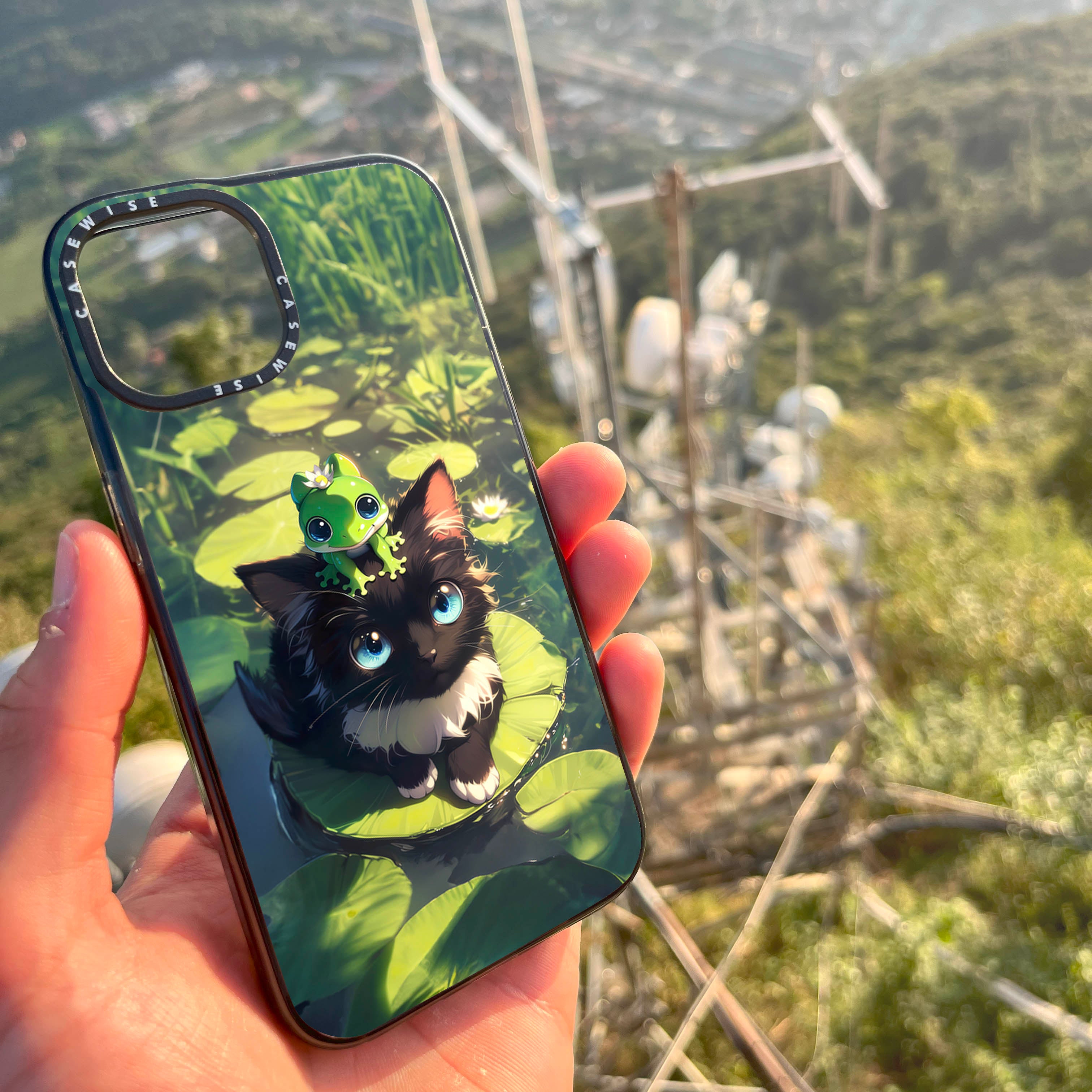 CASEWISE CASEWISE