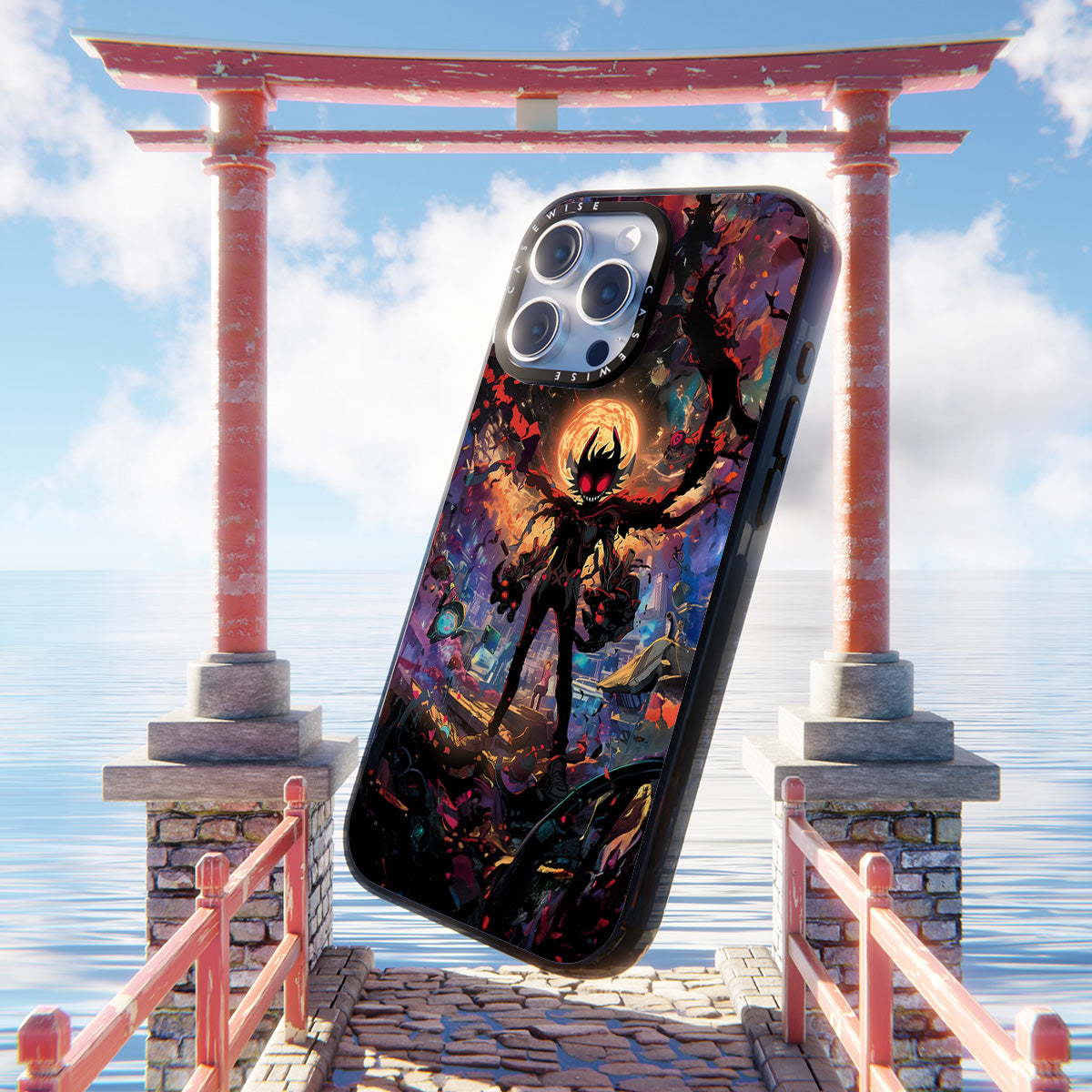 CASEWISE CASEWISE