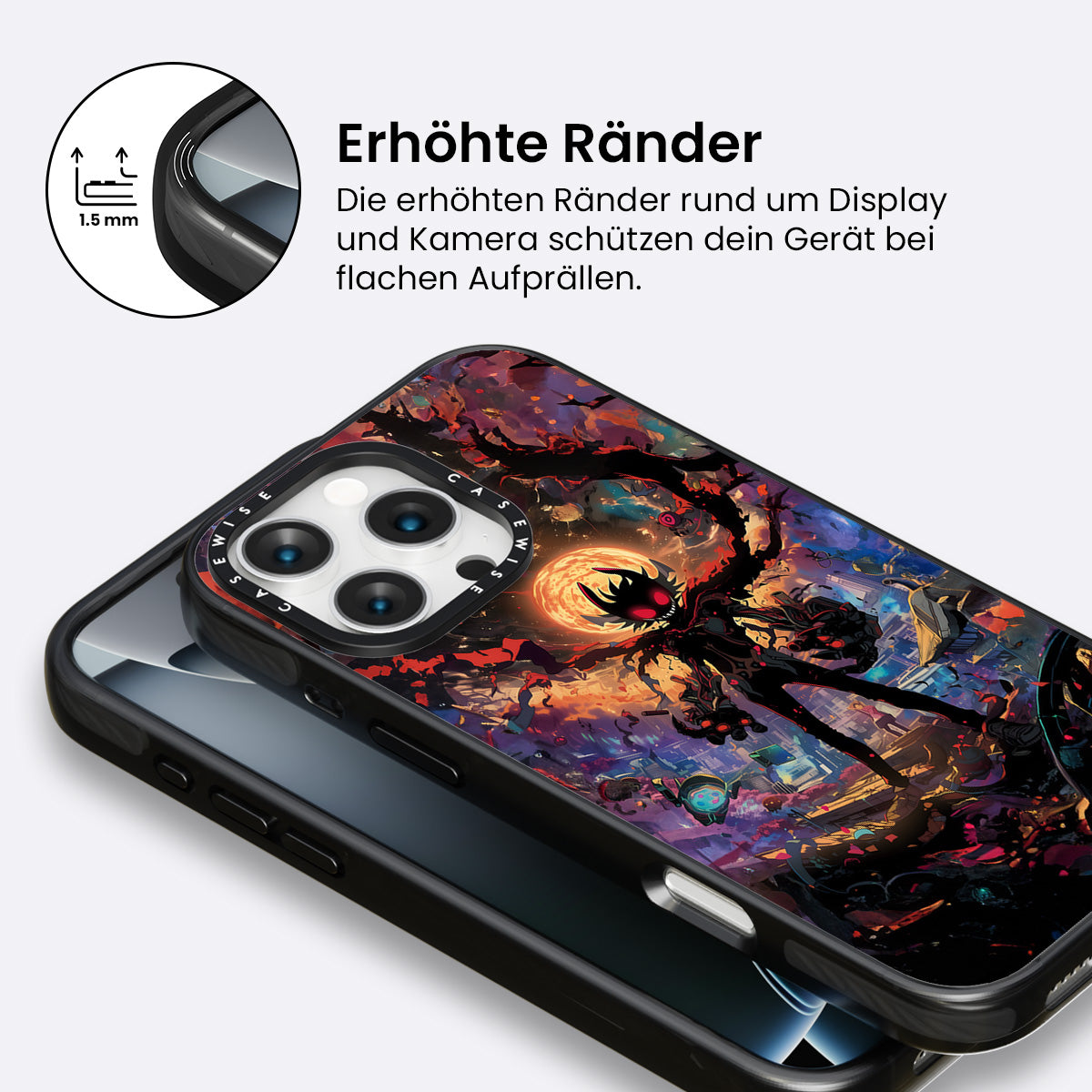 1.5 mm

Erhöhte Ränder

Die erhöhten Ränder rund um Display und Kamera schützen dein Gerät bei flachen Aufprällen.

CASEWISE CASEWISE