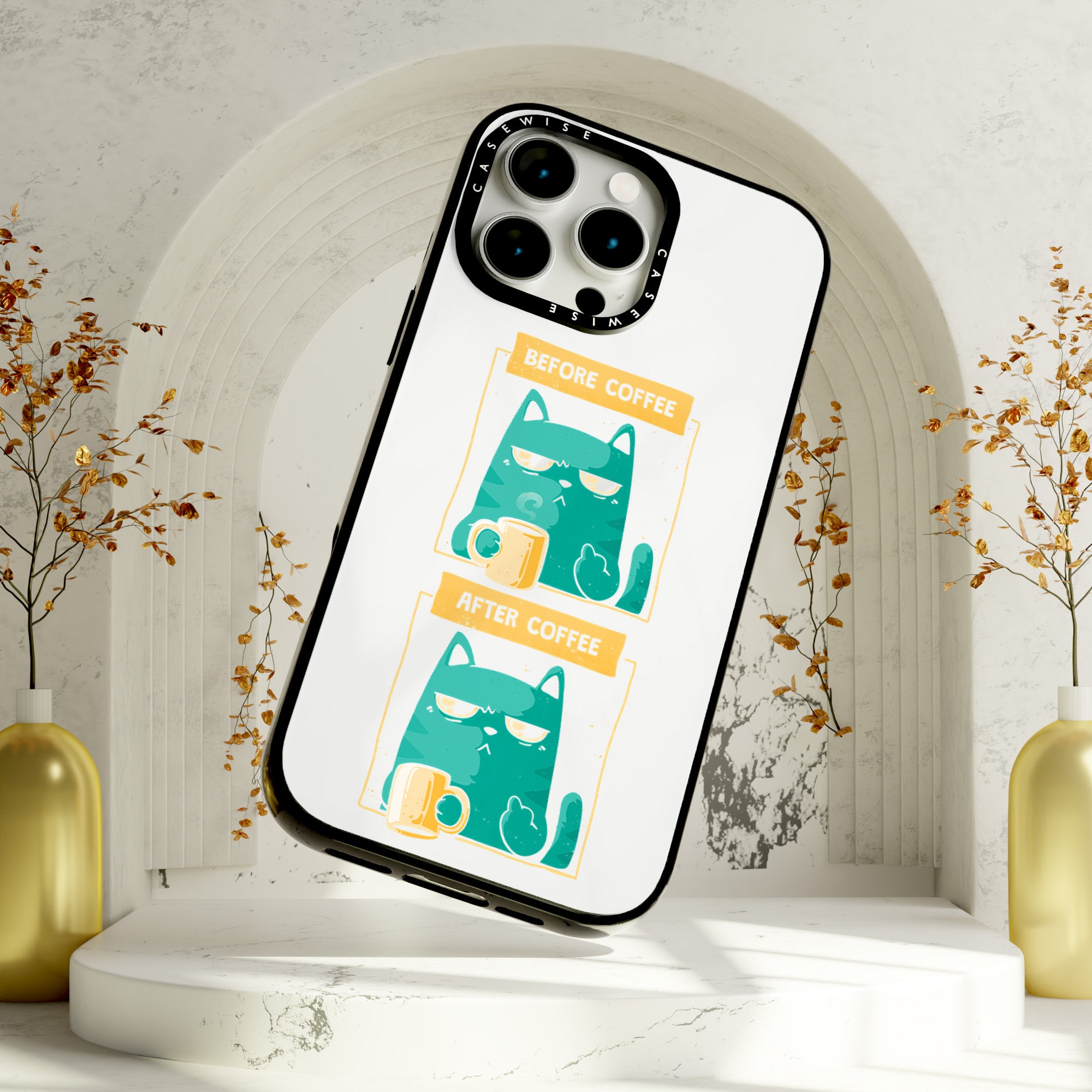 CASEWISE

CASEWISE

BEFORE COFFEE

AFTER COFFEE