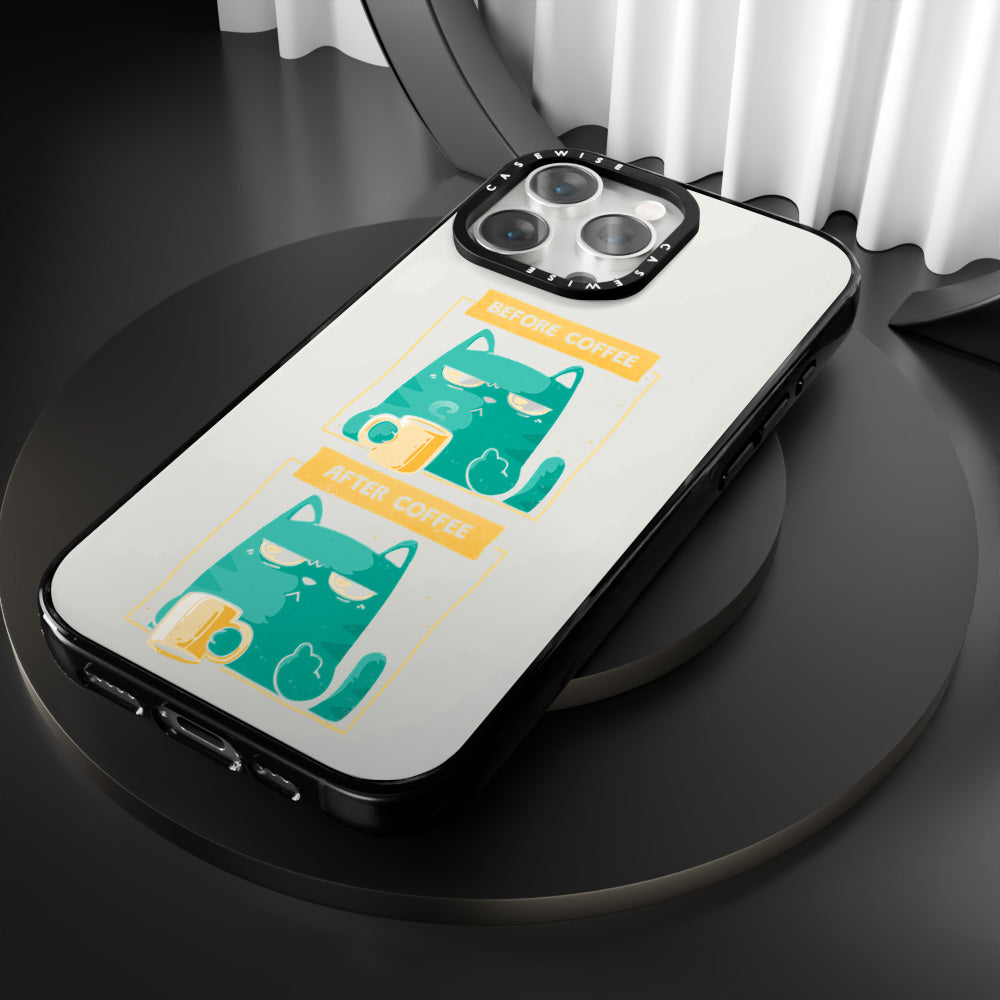 CASEWISE CASEWISE

BEFORE COFFEE

AFTER COFFEE