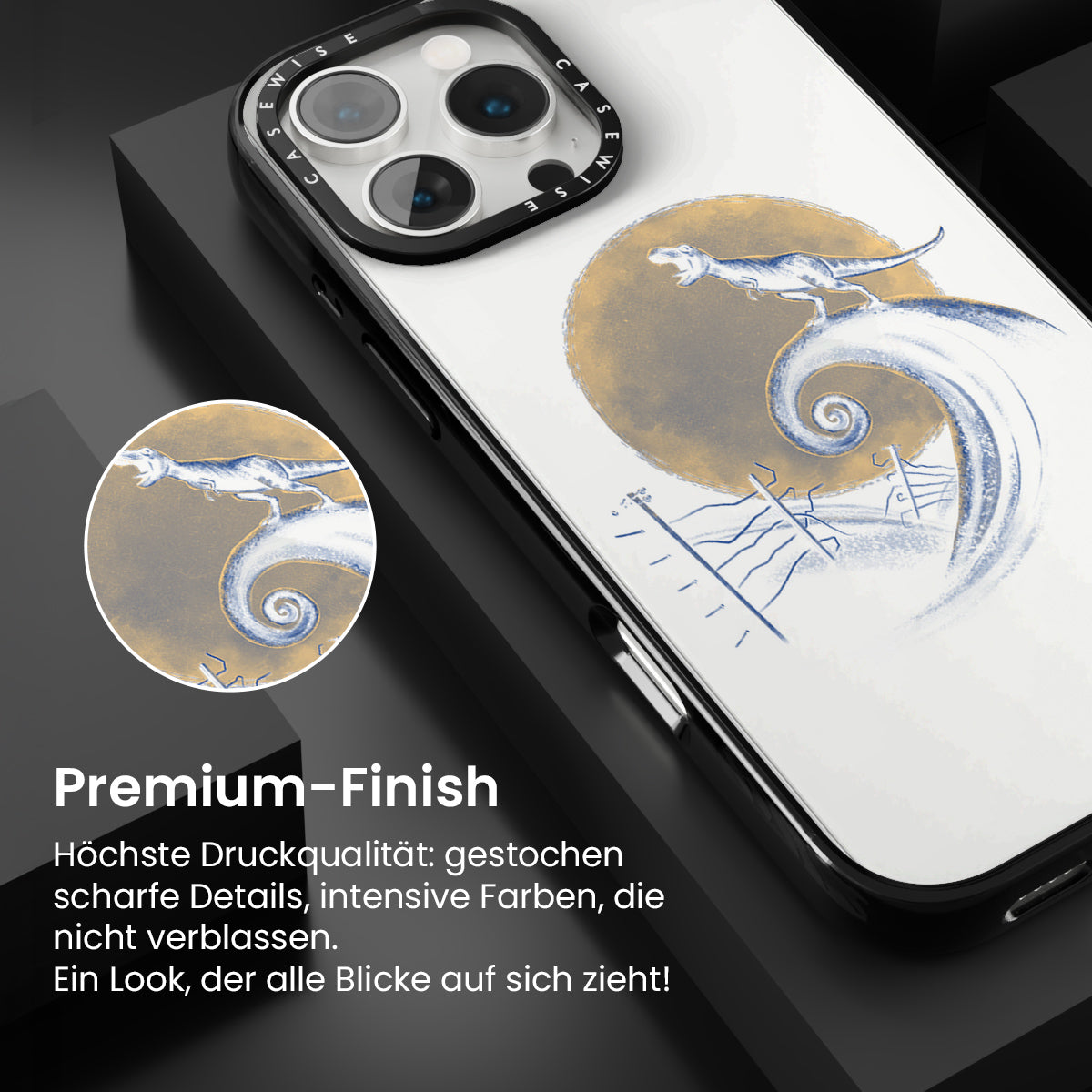 CASEWISE CASEWISE

Premium-Finish

Höchste Druckqualität: gestochen scharfe Details, intensive Farben, die nicht verblassen.
Ein Look, der alle Blicke auf sich zieht!