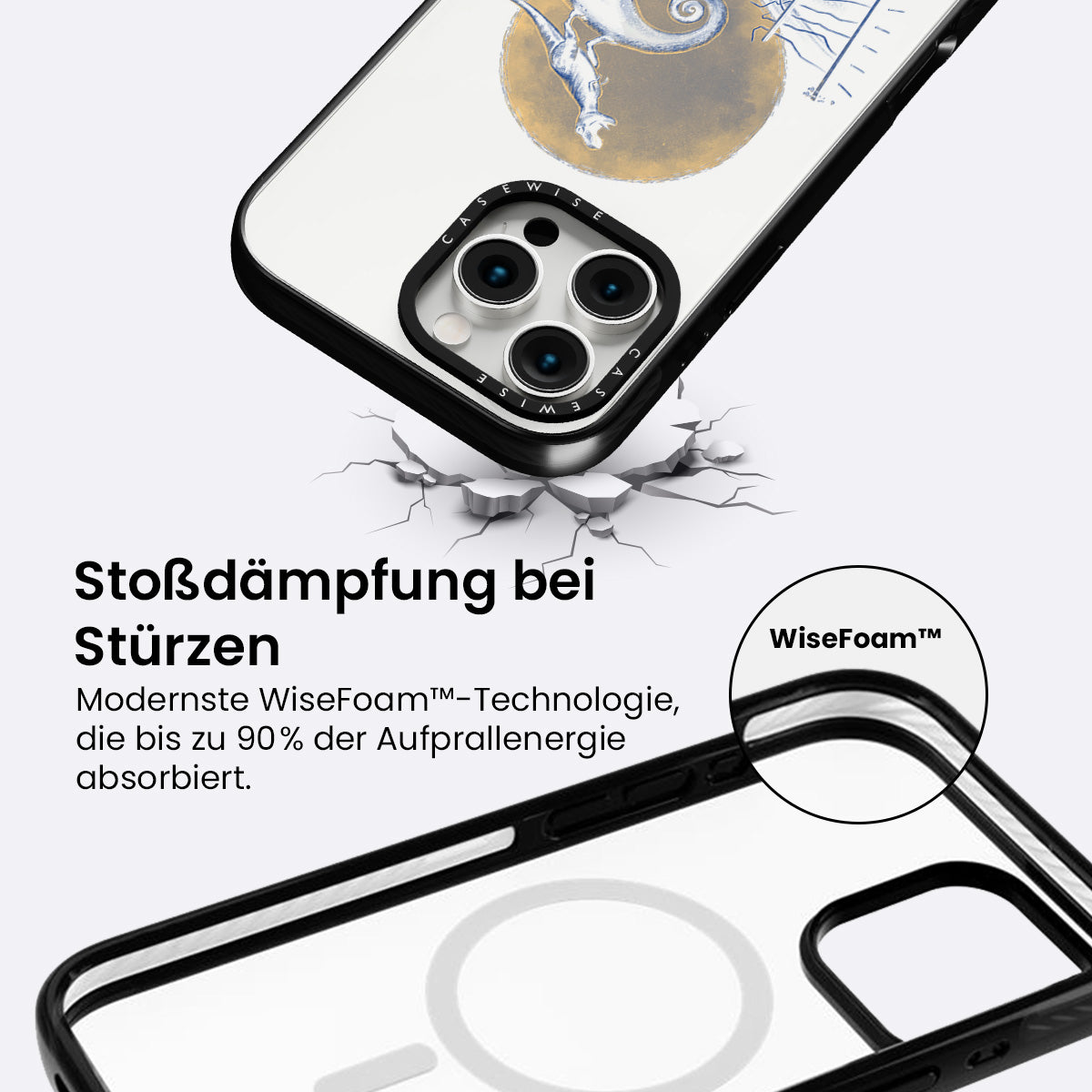 CASEWISE

CASEWISE

Stoßdämpfung bei Stürzen

Modernste WiseFoam™-Technologie, die bis zu 90% der Aufprallenergie absorbiert.

WiseFoam™