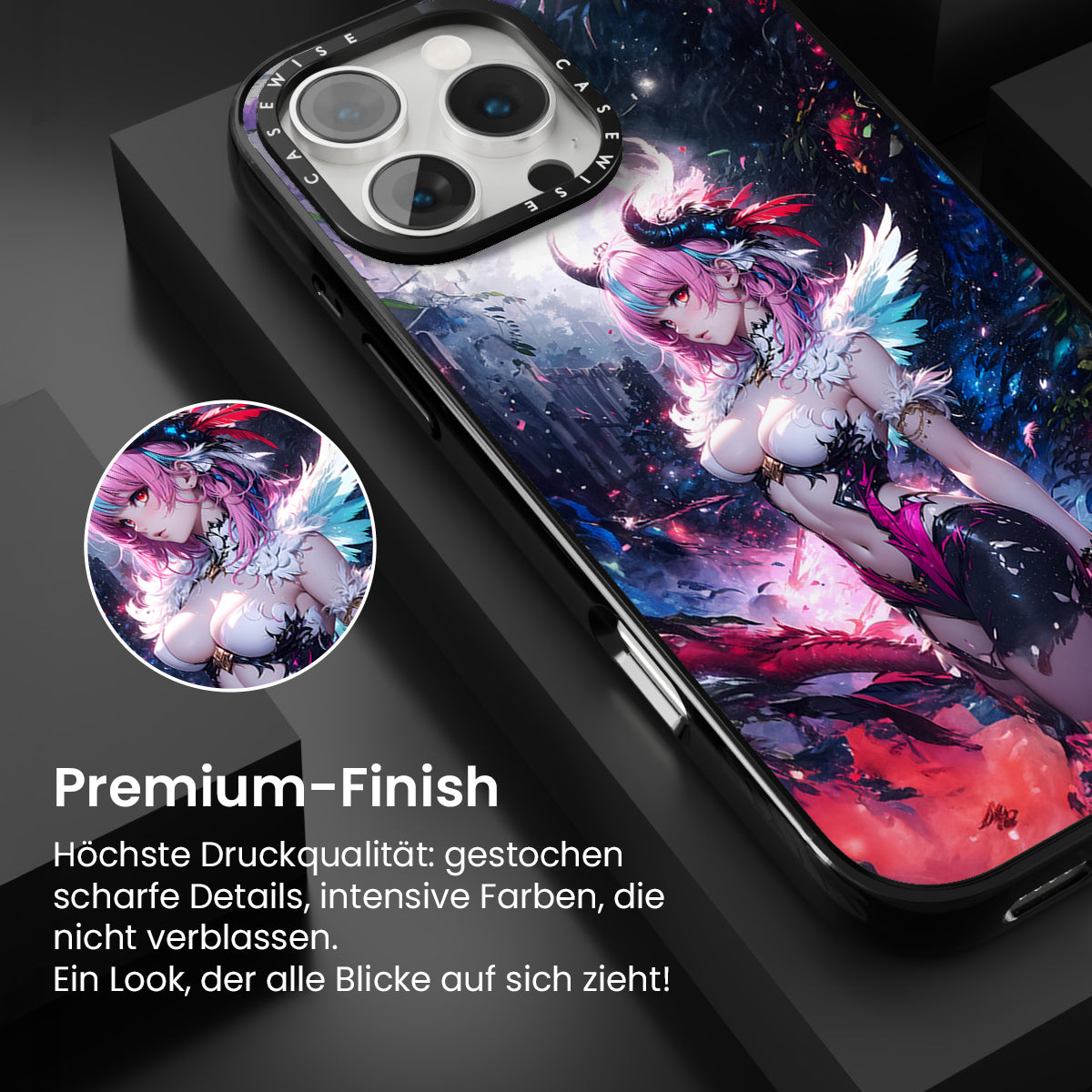 CASEWISE CASEWISE

Premium-Finish

Höchste Druckqualität: gestochen scharfe Details, intensive Farben, die nicht verblassen.
Ein Look, der alle Blicke auf sich zieht!