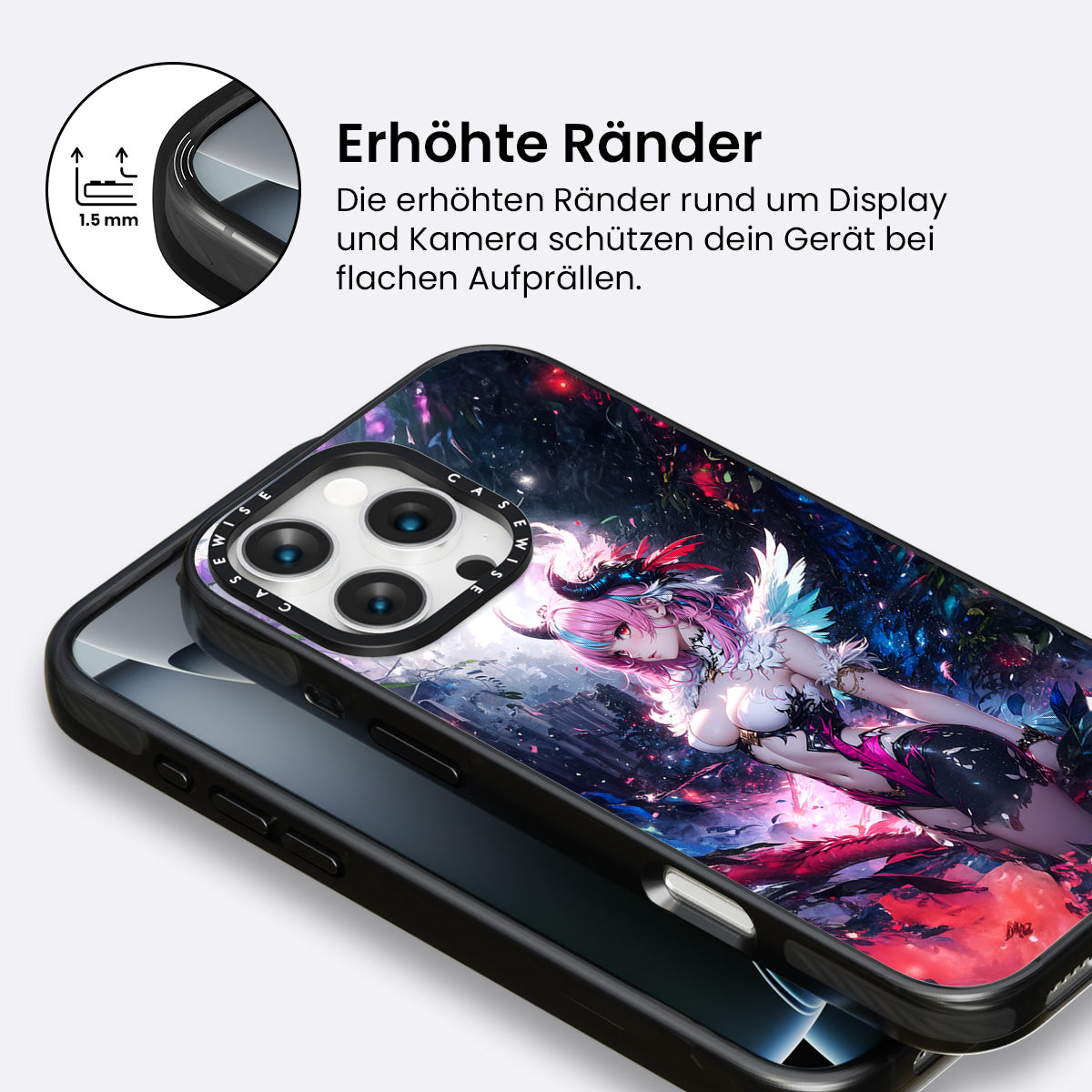 1.5 mm

Erhöhte Ränder

Die erhöhten Ränder rund um Display und Kamera schützen dein Gerät bei flachen Aufprällen.

CASEWISE CASEWISE