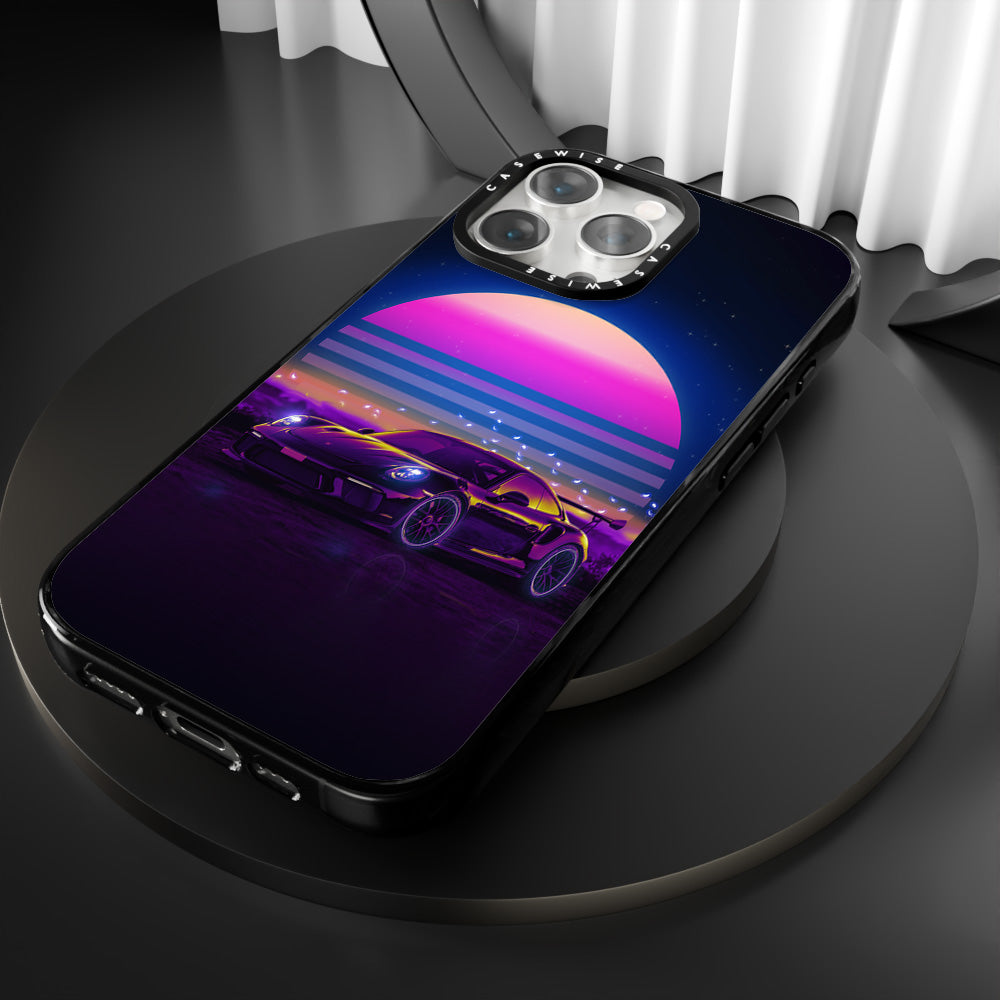 CASEWISE
CASEWISE