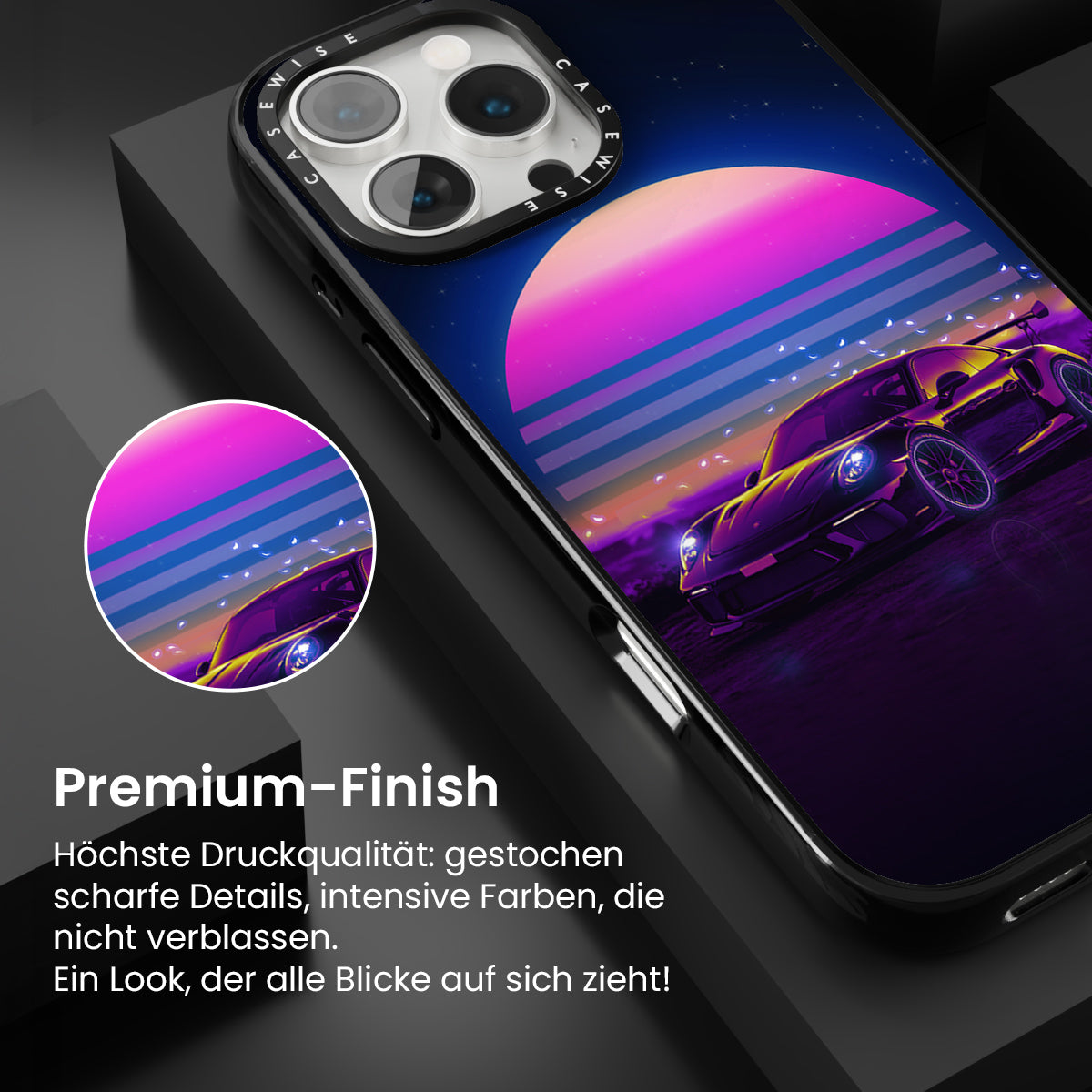 CASEWISE CASEWISE

Premium-Finish

Höchste Druckqualität: gestochen scharfe Details, intensive Farben, die nicht verblassen.
Ein Look, der alle Blicke auf sich zieht!