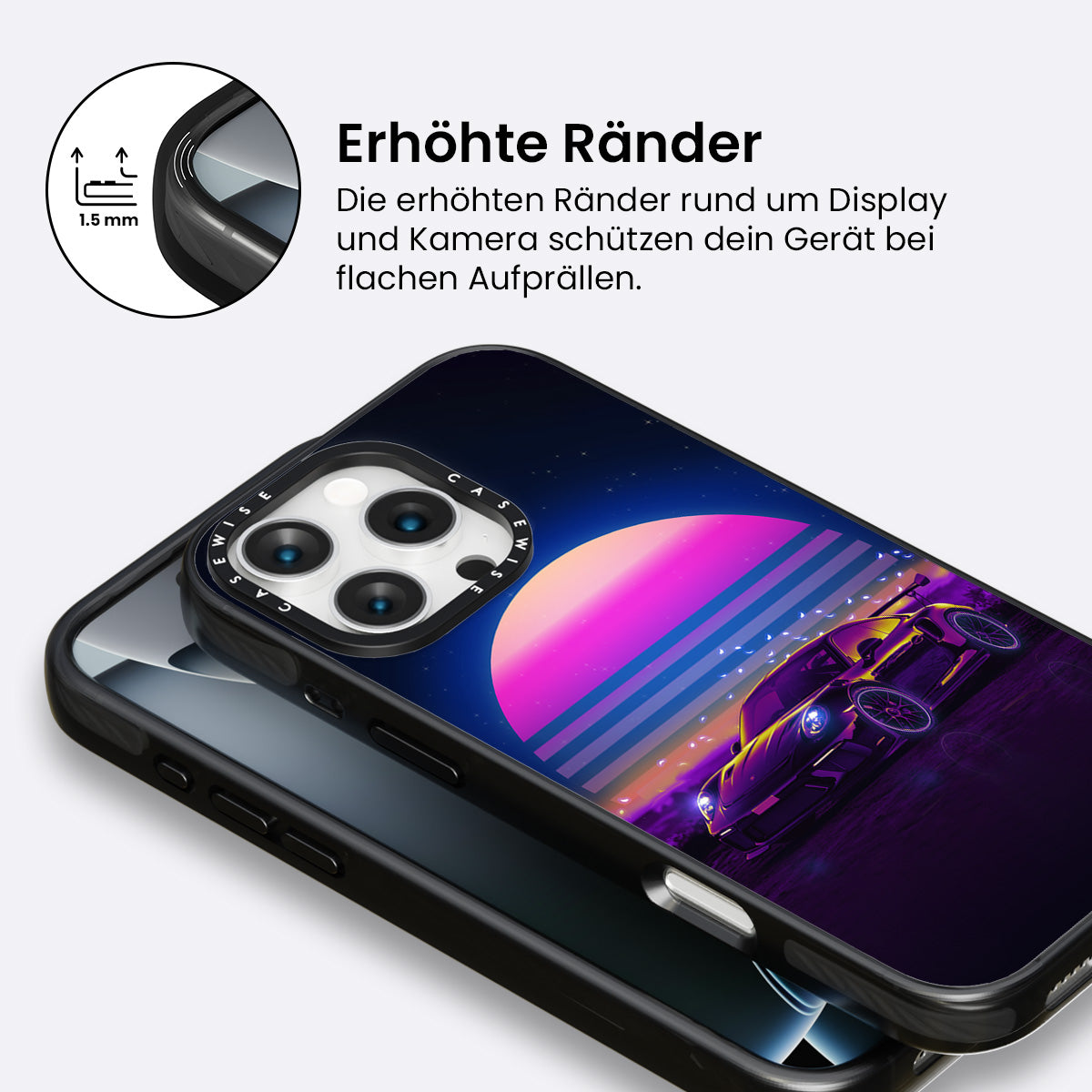 1.5 mm

Erhöhte Ränder

Die erhöhten Ränder rund um Display und Kamera schützen dein Gerät bei flachen Aufprällen.

CASEWISE CASEWISE