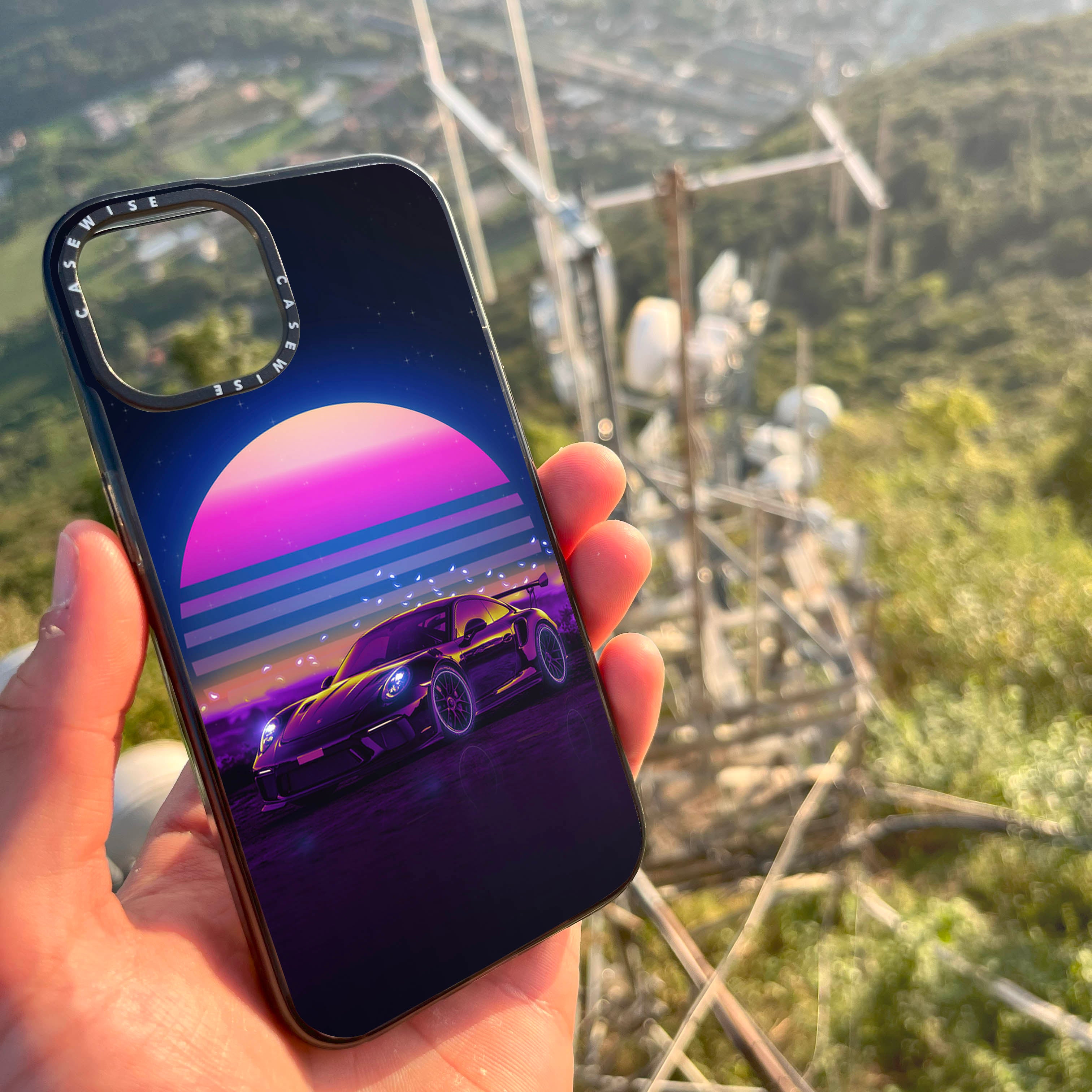 CASEWISE CASEWISE