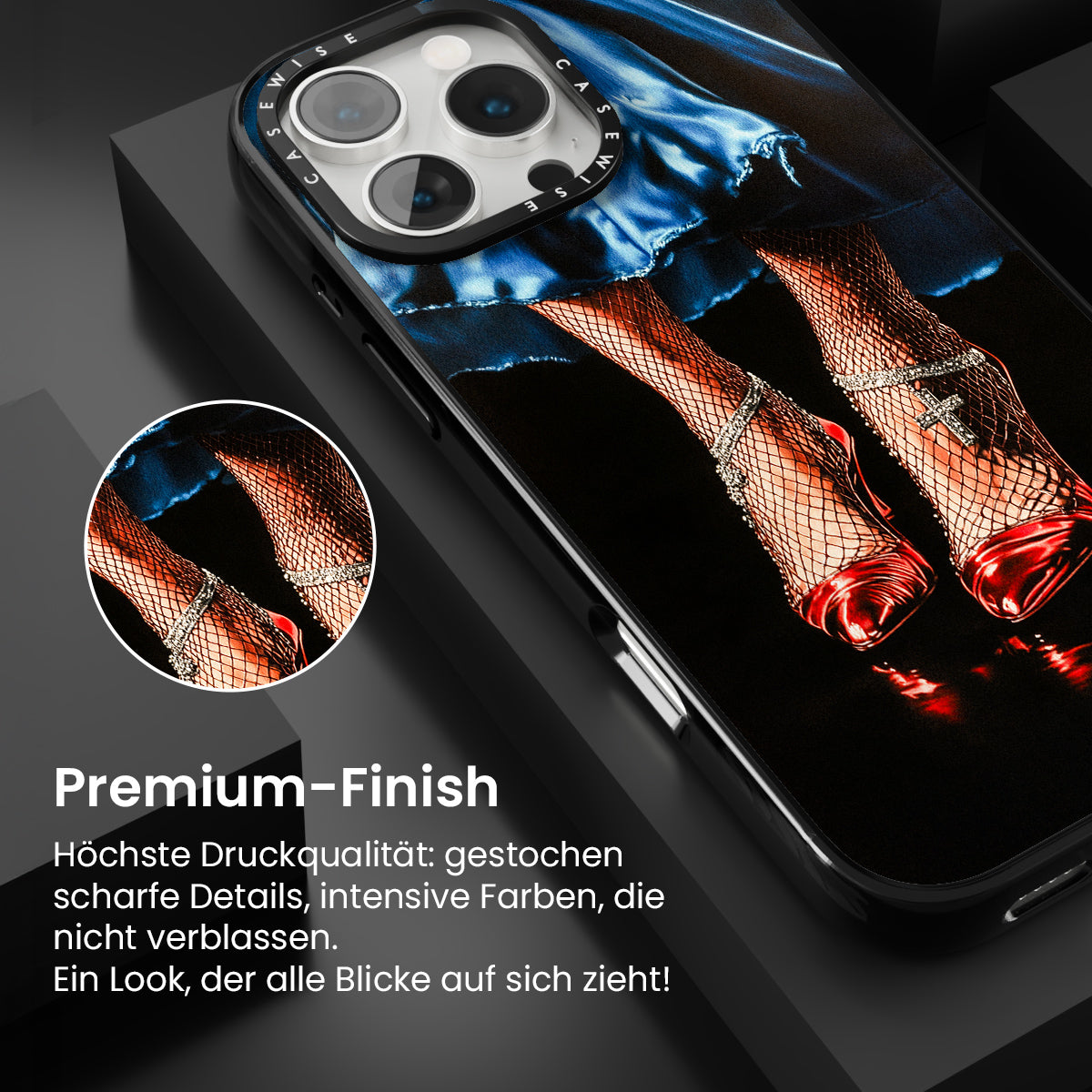 CASEWISE CASEWISE

Premium-Finish

Höchste Druckqualität: gestochen scharfe Details, intensive Farben, die nicht verblassen.
Ein Look, der alle Blicke auf sich zieht!