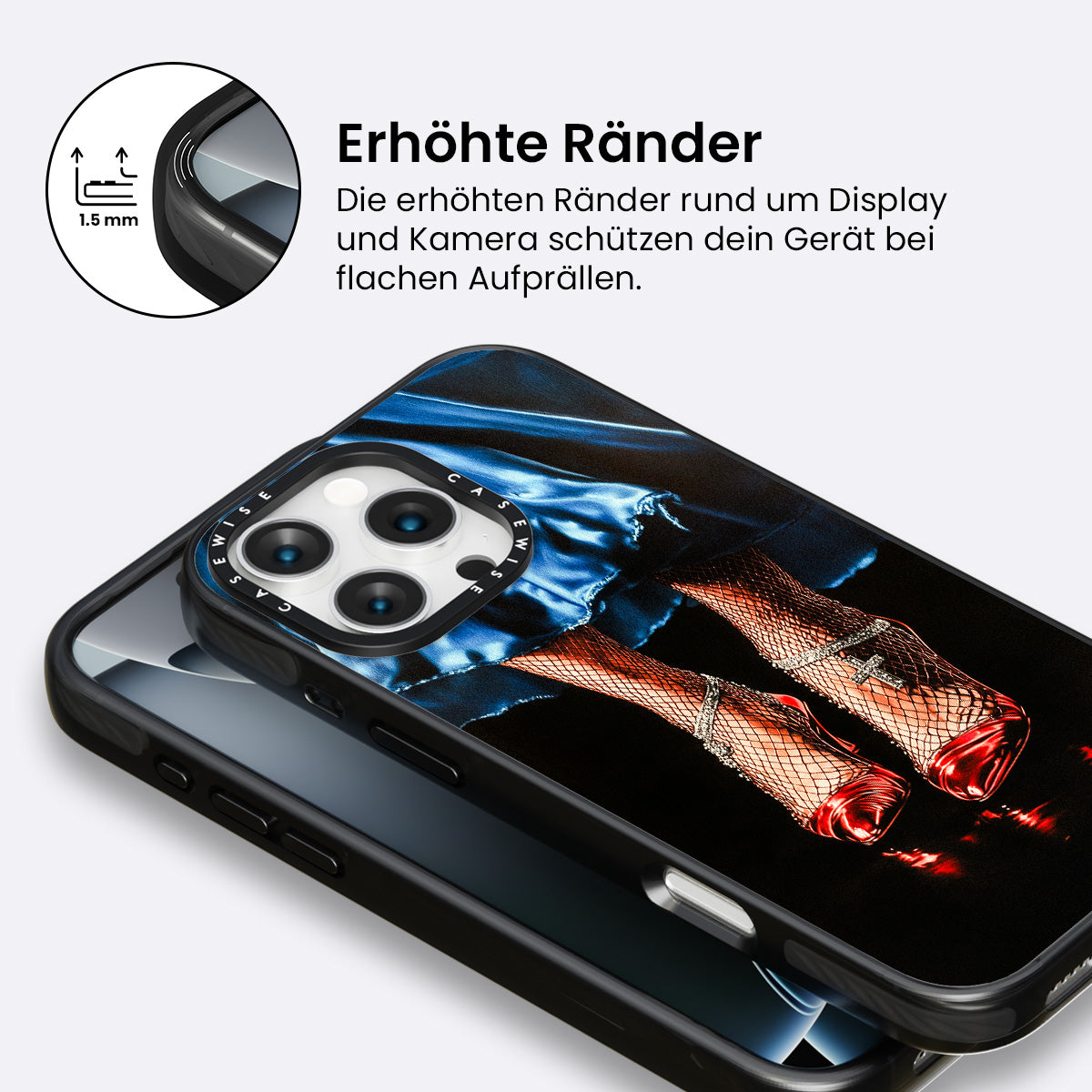 1.5 mm

Erhöhte Ränder

Die erhöhten Ränder rund um Display und Kamera schützen dein Gerät bei flachen Aufprällen.

CASEWISE CASEWISE