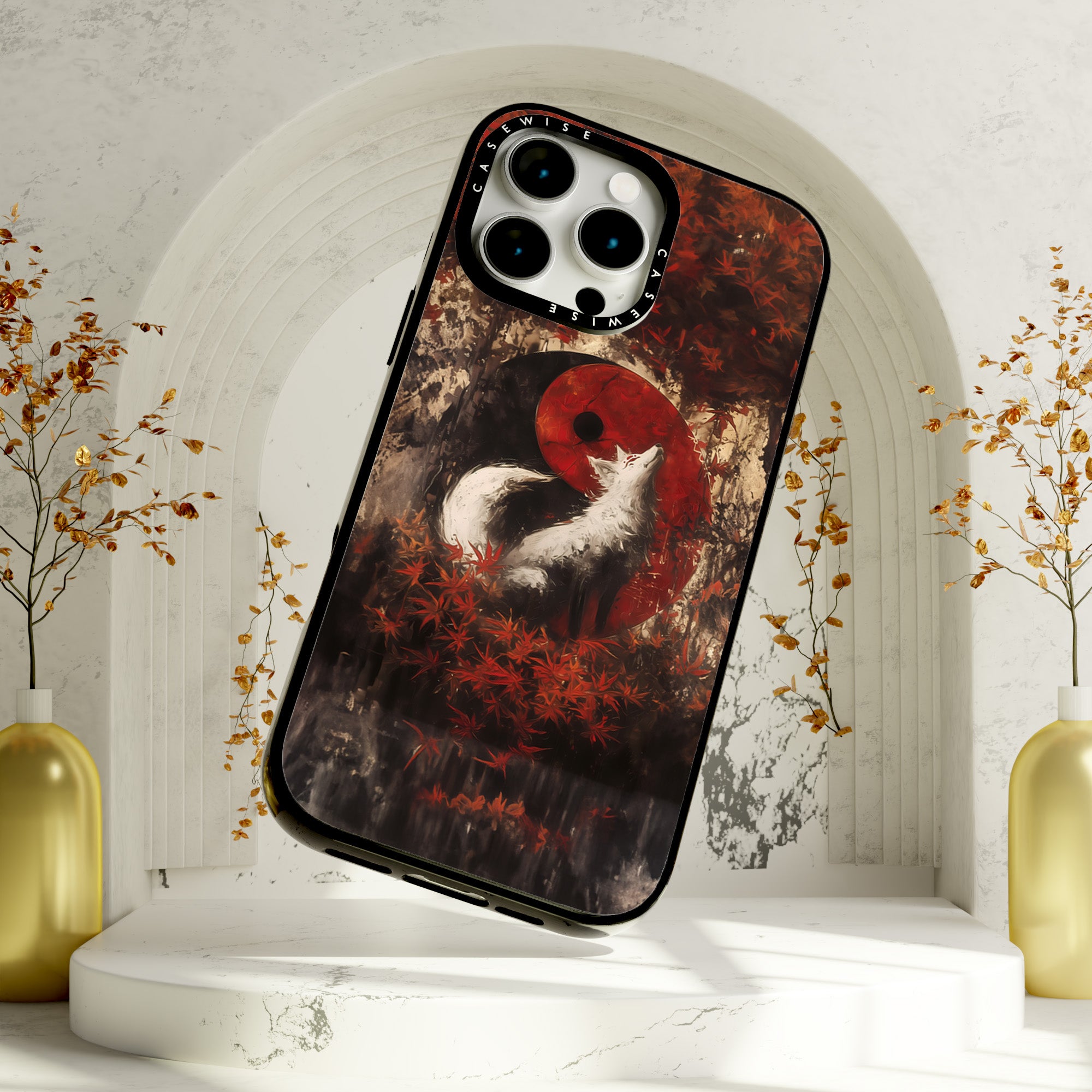 CASEWISE
CASEWISE