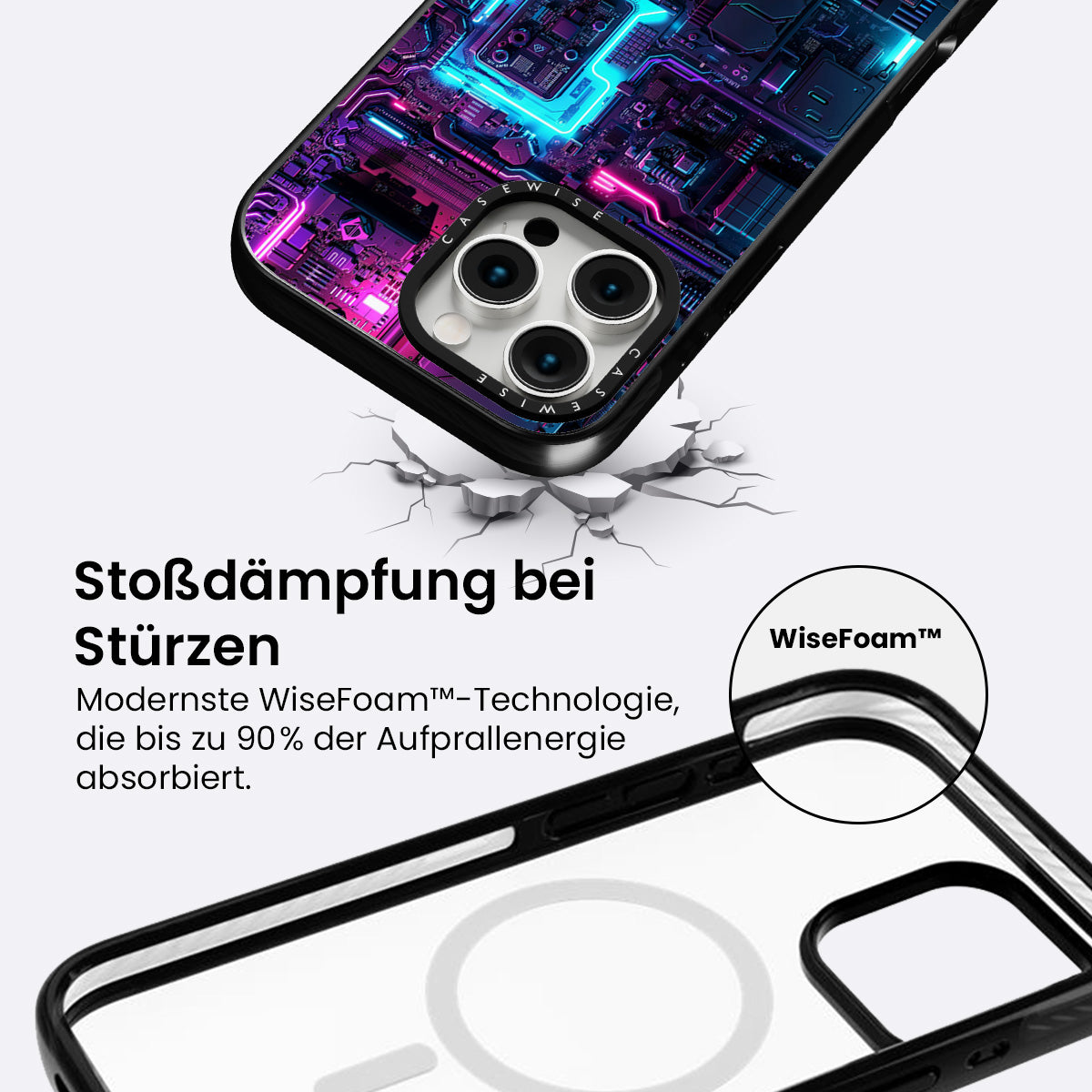 CASEWISE

CASEWISE

Stoßdämpfung bei Stürzen

Modernste WiseFoam™-Technologie, die bis zu 90% der Aufprallenergie absorbiert.

WiseFoam™