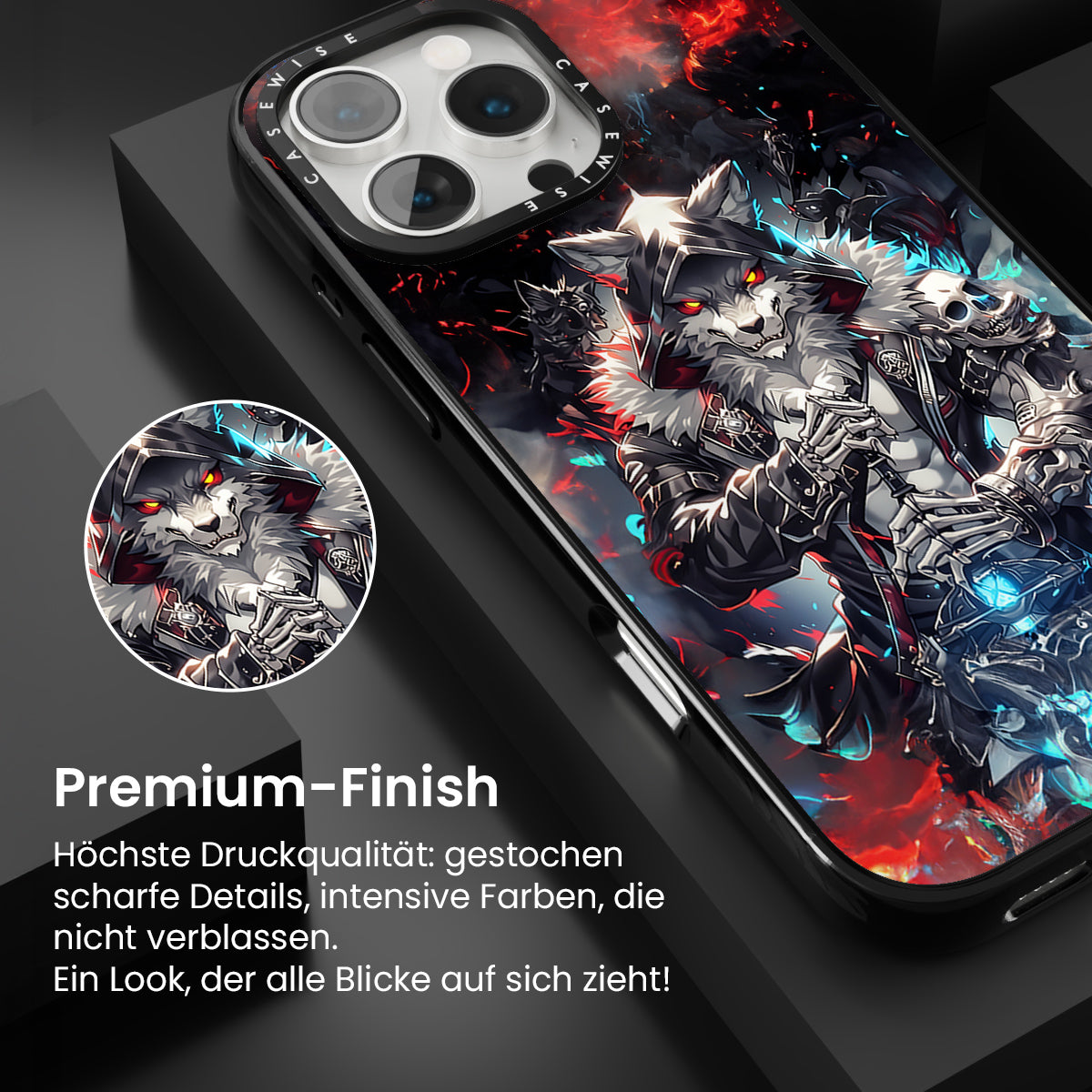 CASEWISE CASEWISE

Premium-Finish

Höchste Druckqualität: gestochen scharfe Details, intensive Farben, die nicht verblassen.
Ein Look, der alle Blicke auf sich zieht!