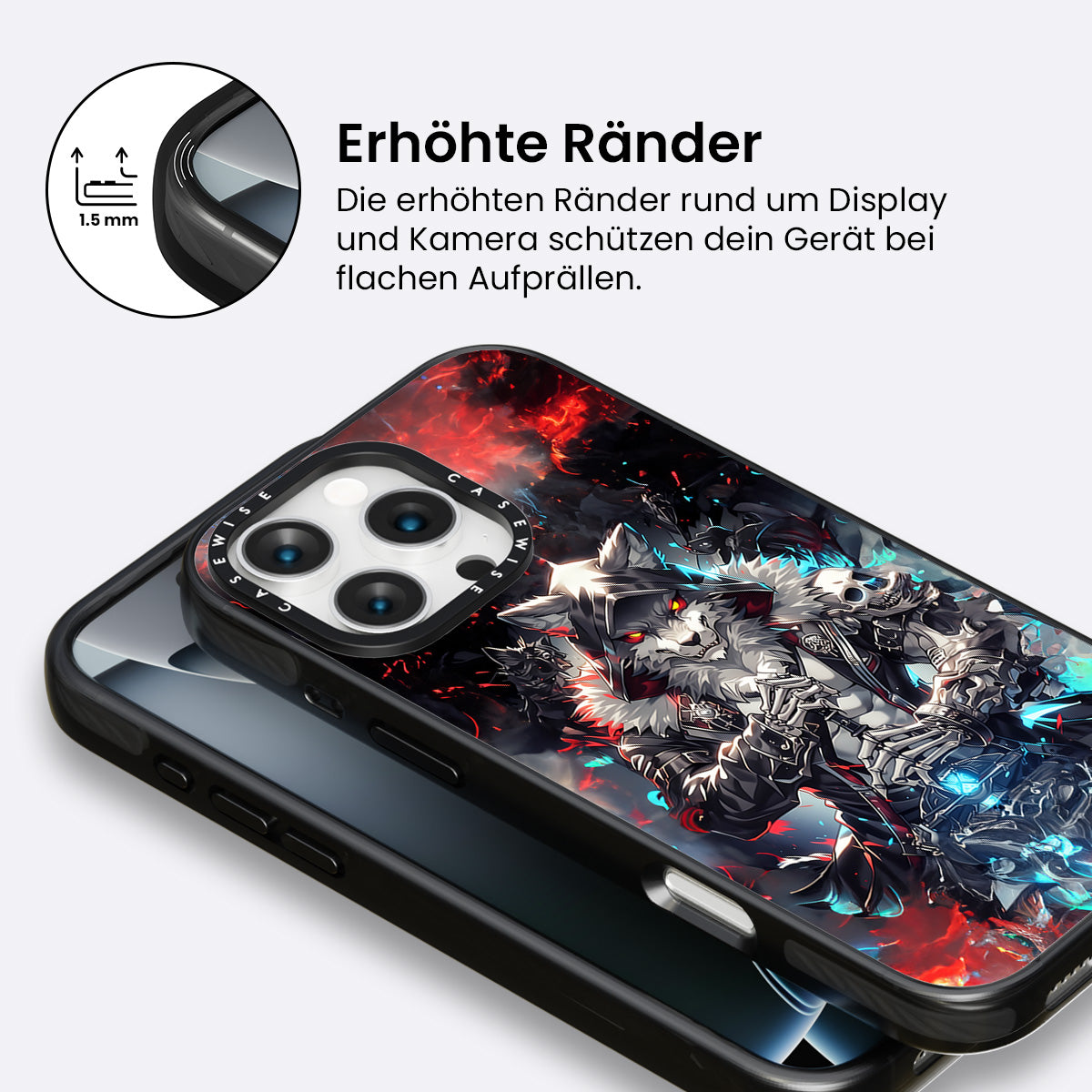 1.5 mm

Erhöhte Ränder

Die erhöhten Ränder rund um Display und Kamera schützen dein Gerät bei flachen Aufprällen.

CASEWISE CASEWISE