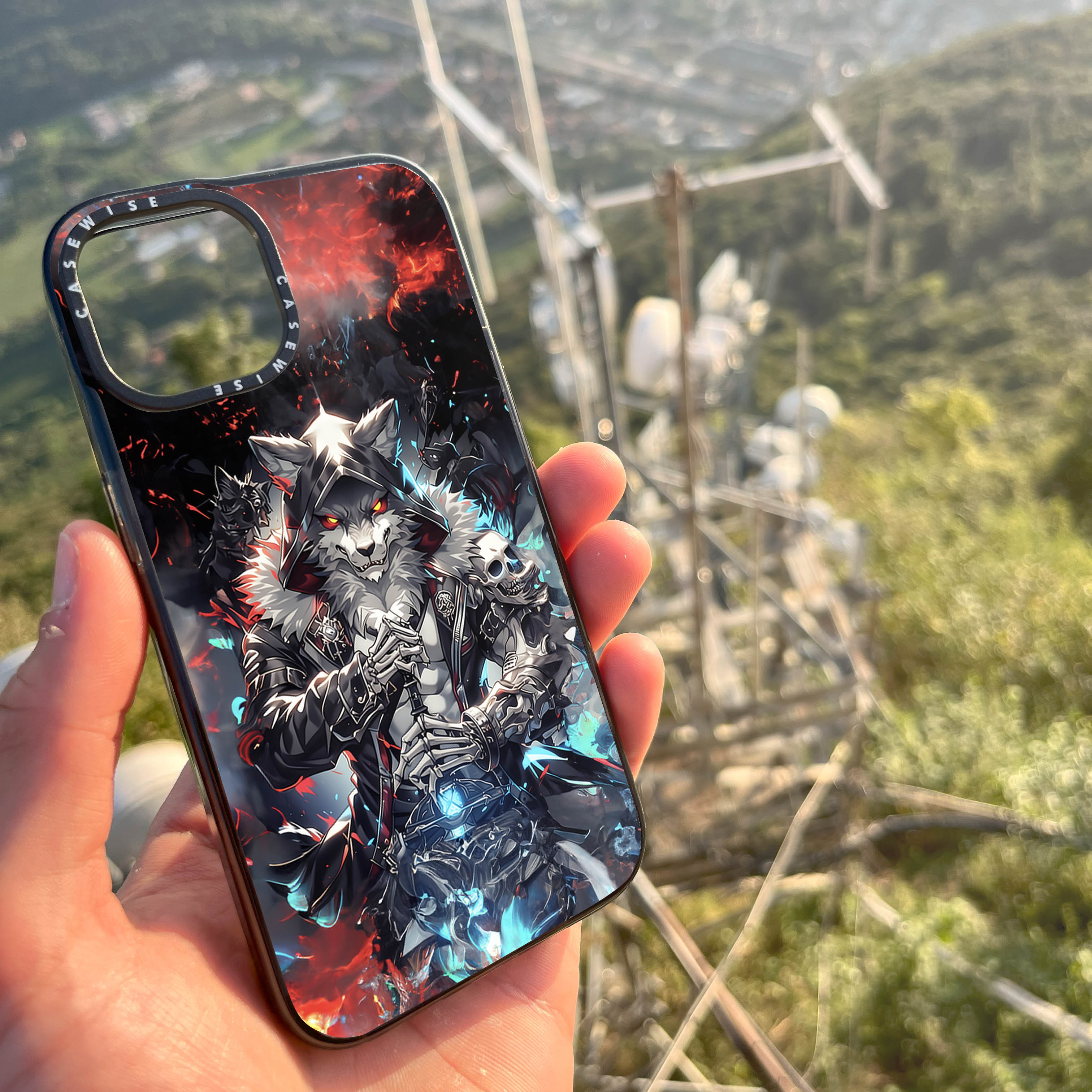 CASEWISE
CASEWISE