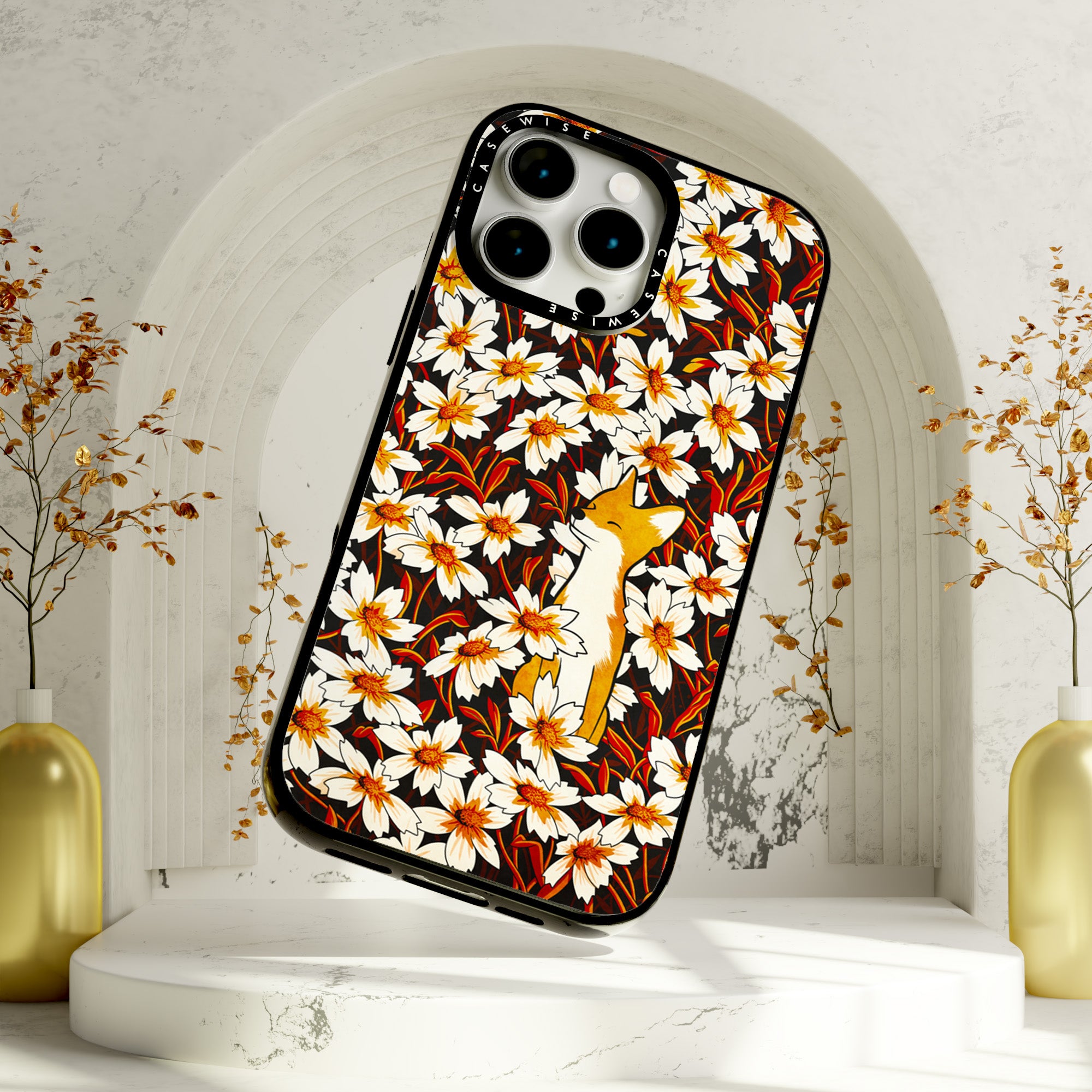 CASEWISE
CASEWISE