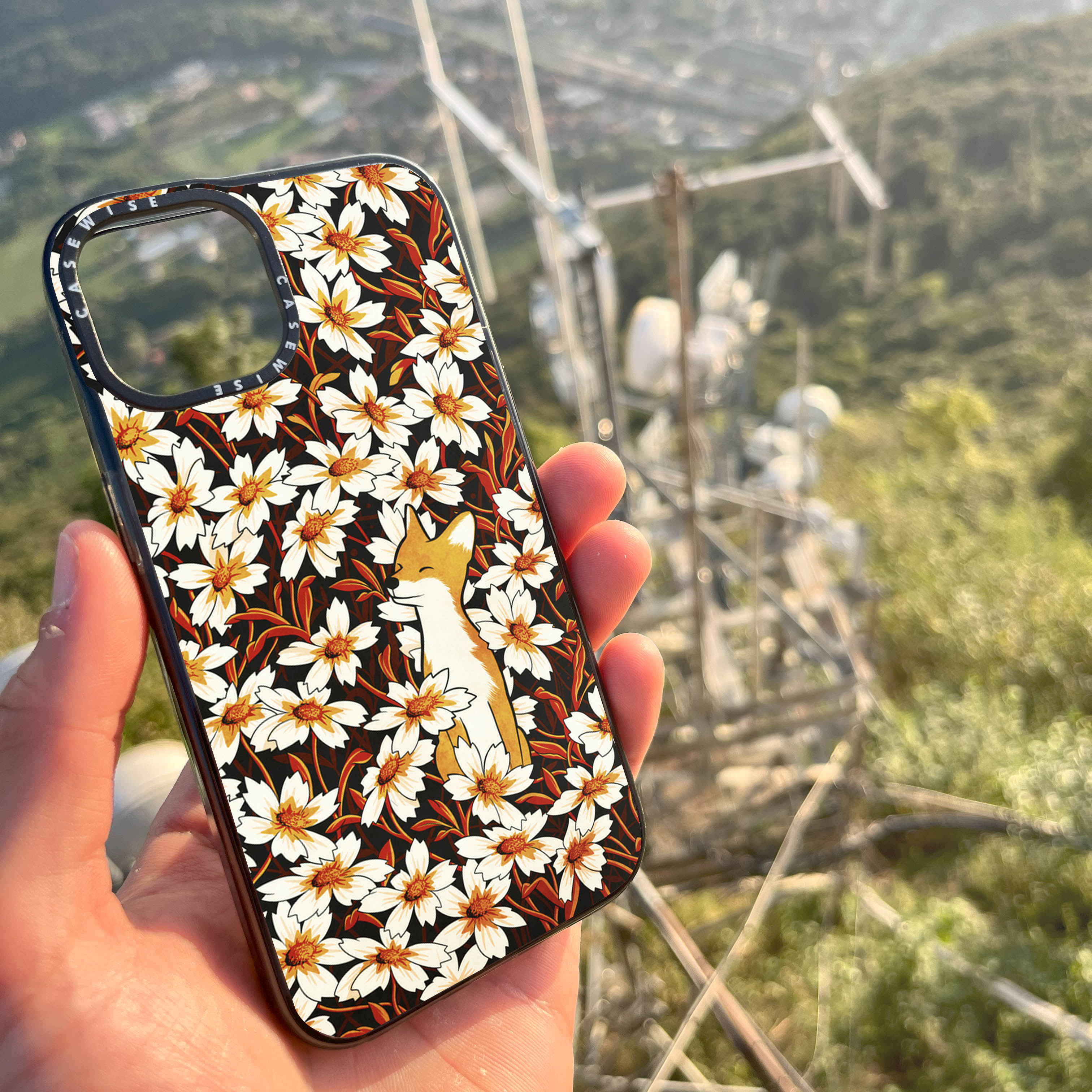 CASEWISE CASEWISE