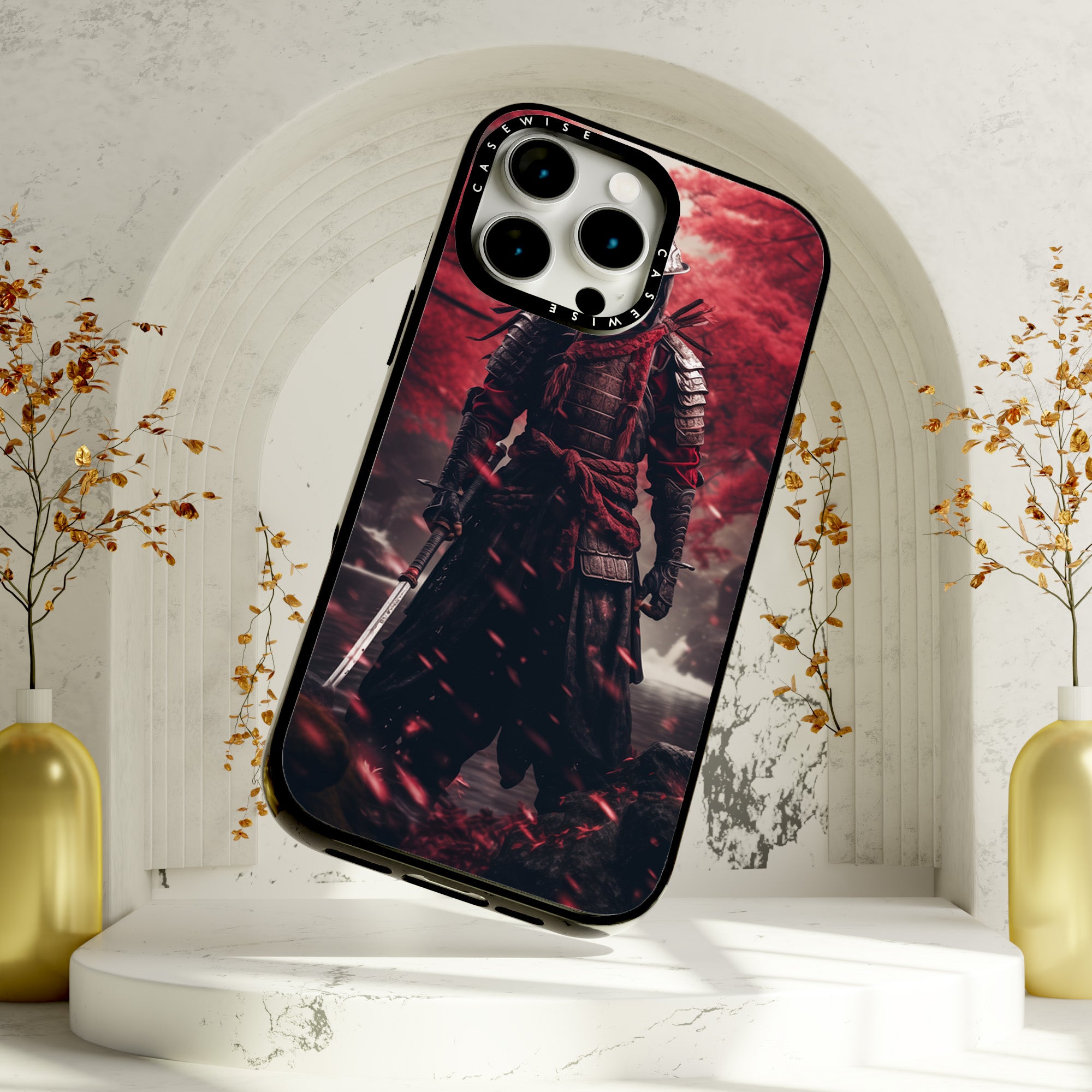 CASEWISE CASEWISE