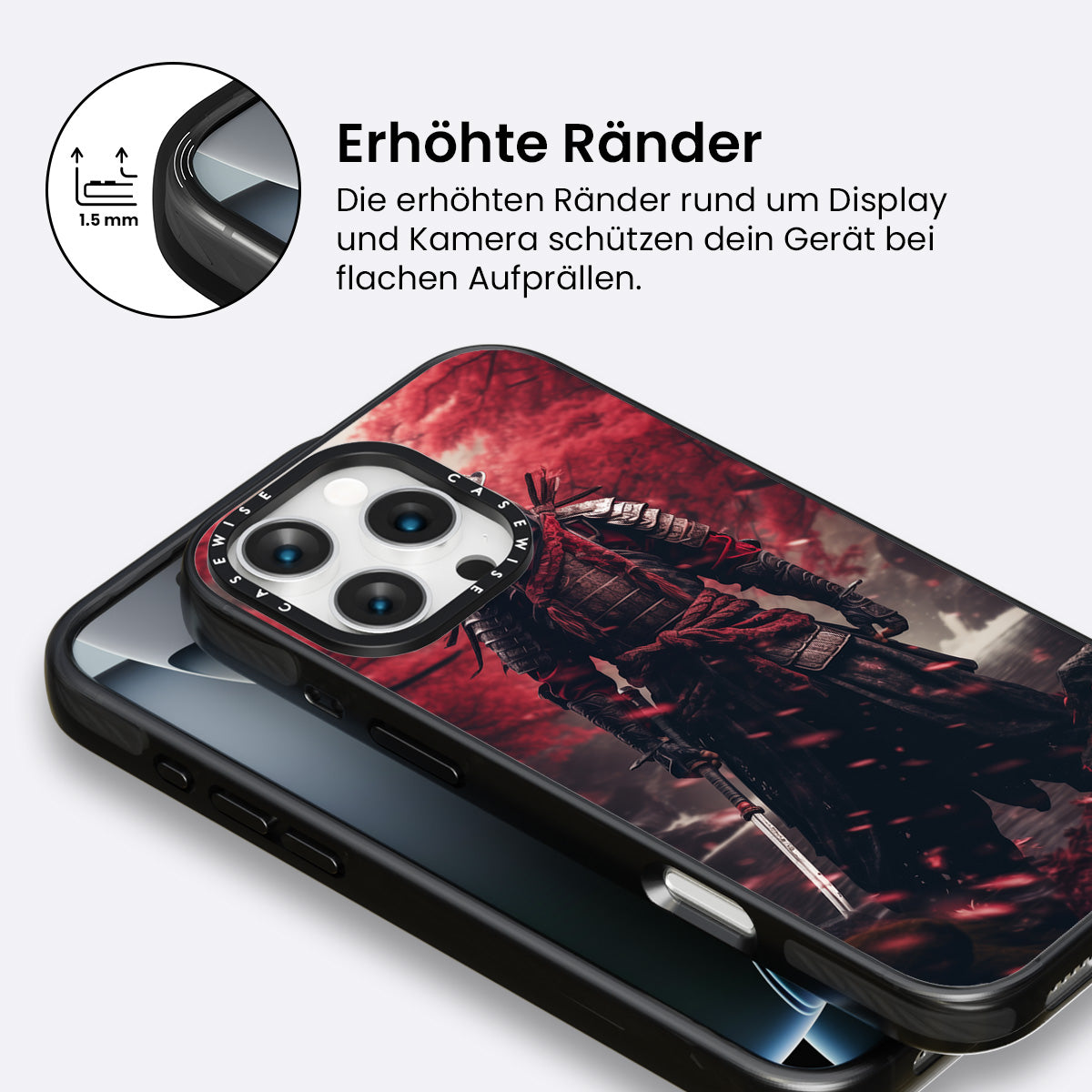 1.5 mm

Erhöhte Ränder

Die erhöhten Ränder rund um Display und Kamera schützen dein Gerät bei flachen Aufprällen.

CASEWISE CASEWISE