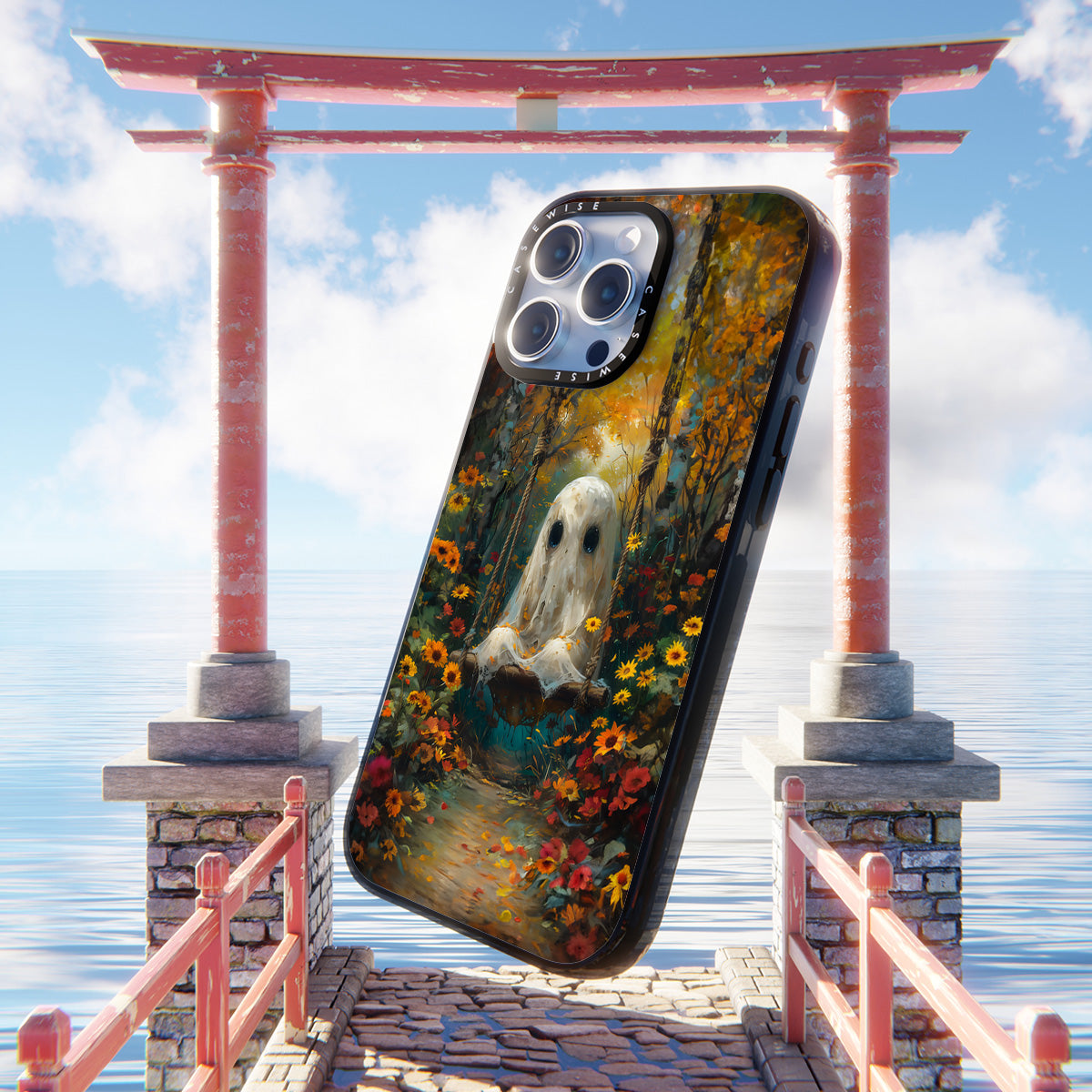 CASEWISE CASEWISE