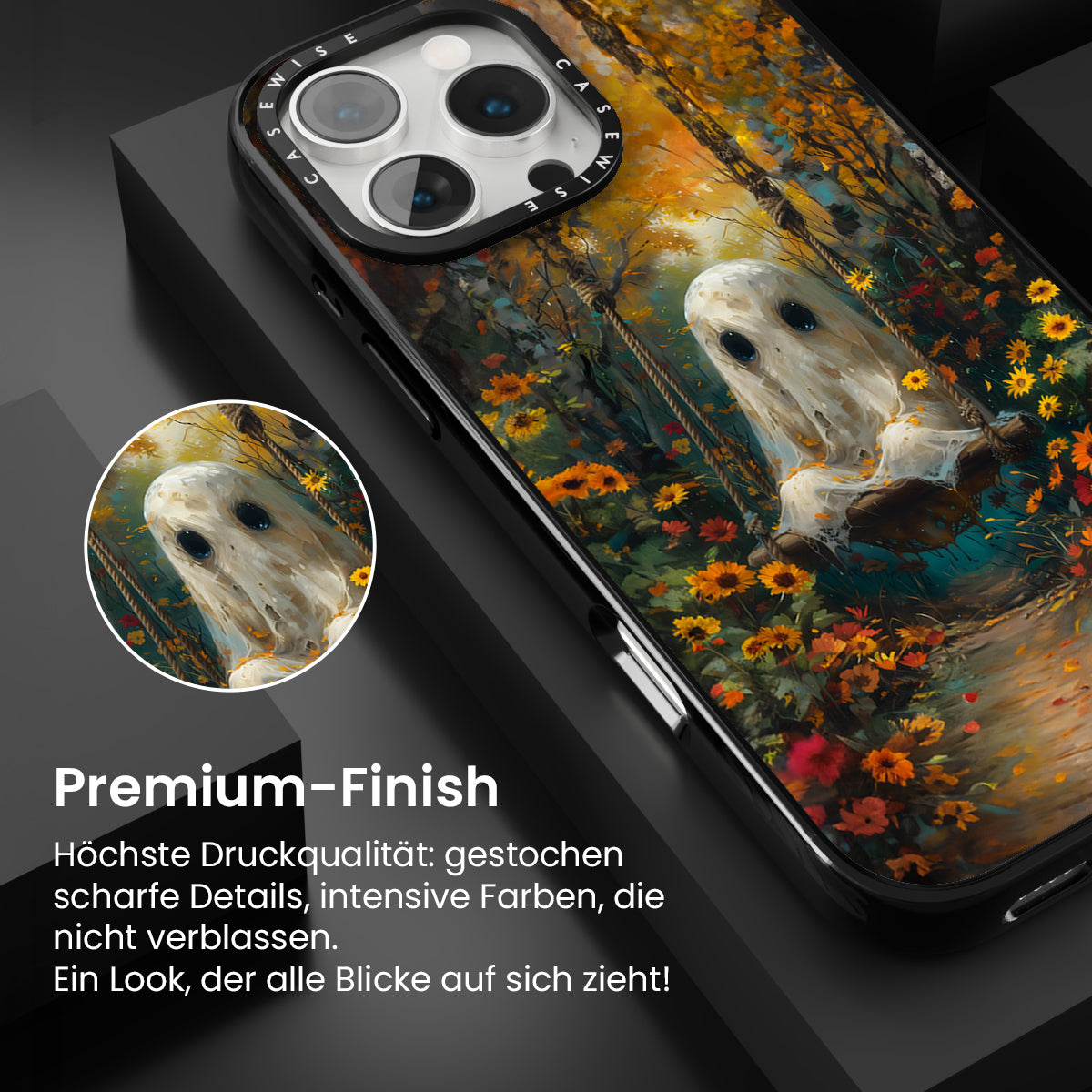 CASEWISE CASEWISE

Premium-Finish

Höchste Druckqualität: gestochen scharfe Details, intensive Farben, die nicht verblassen.
Ein Look, der alle Blicke auf sich zieht!