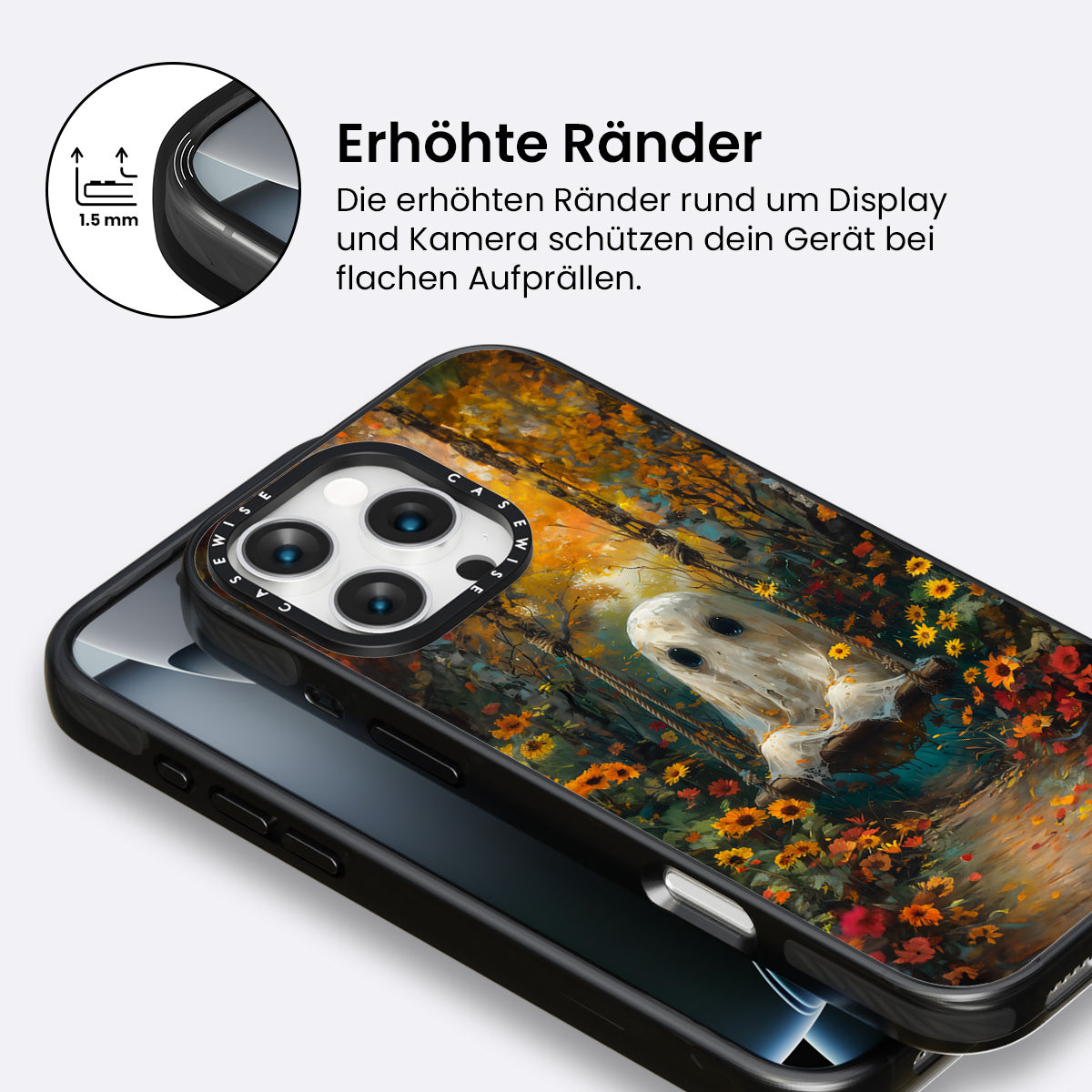 1.5 mm

Erhöhte Ränder

Die erhöhten Ränder rund um Display und Kamera schützen dein Gerät bei flachen Aufprällen.

CASEWISE CASEWISE