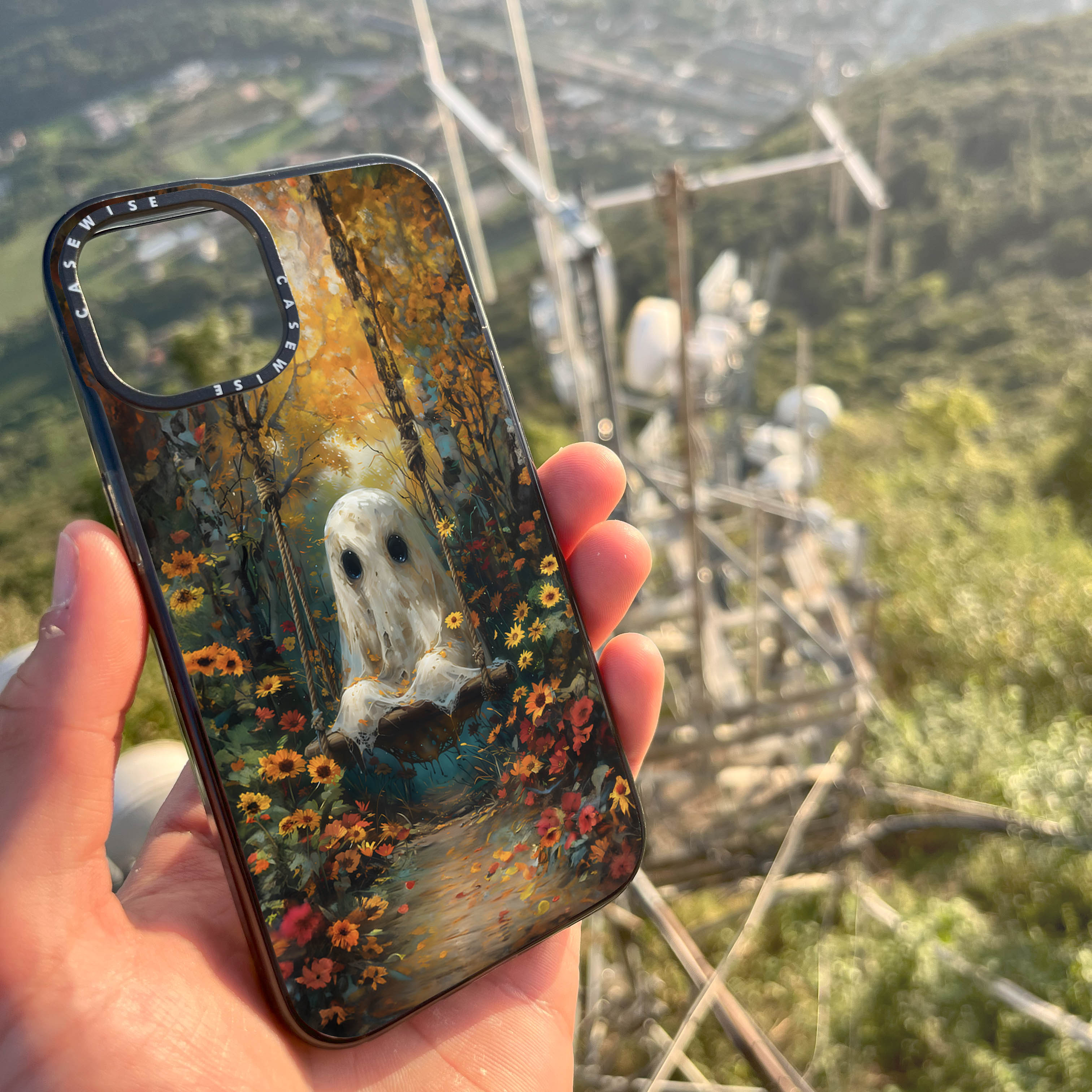 CASEWISE CASEWISE