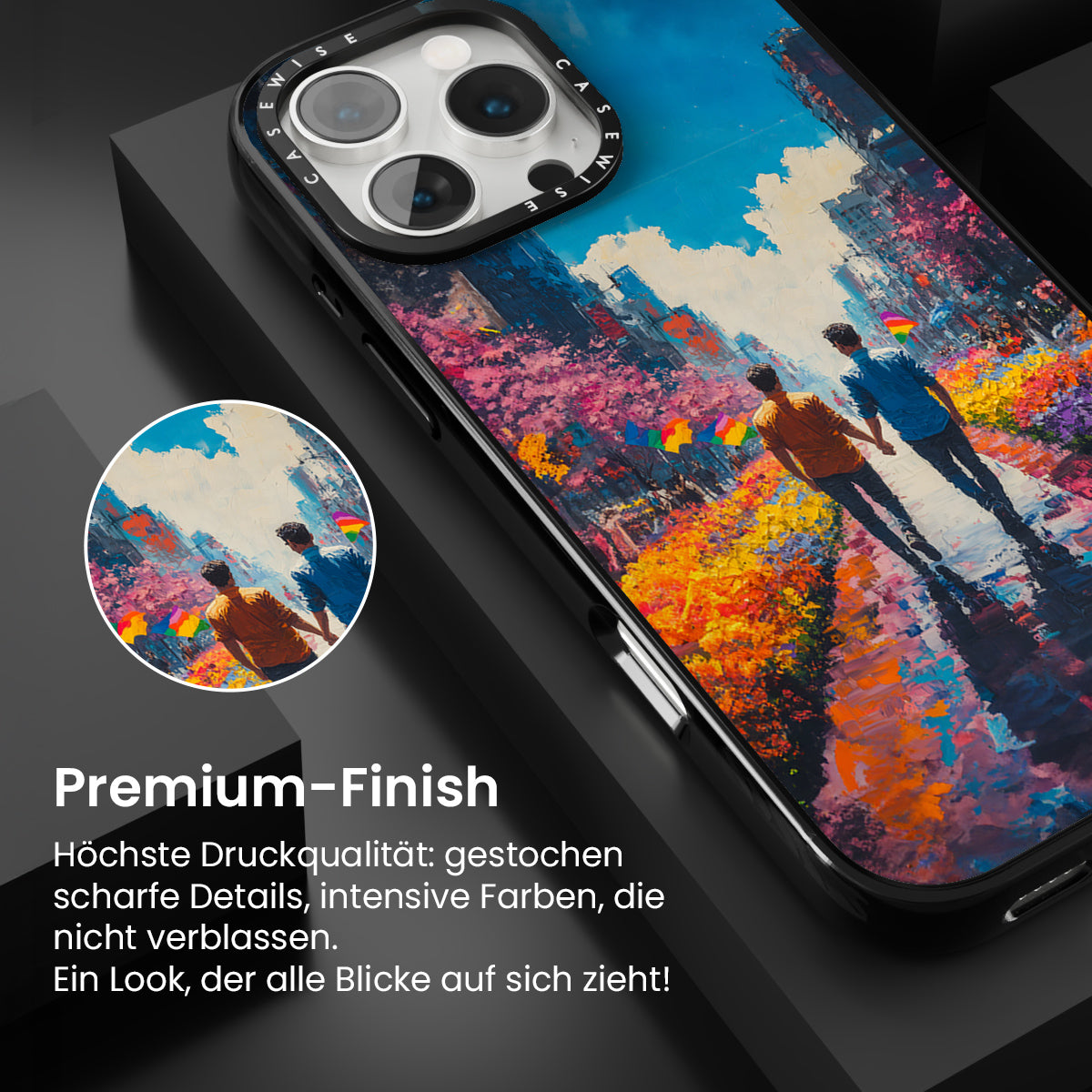 CASEWISE CASEWISE

Premium-Finish

Höchste Druckqualität: gestochen scharfe Details, intensive Farben, die nicht verblassen.
Ein Look, der alle Blicke auf sich zieht!