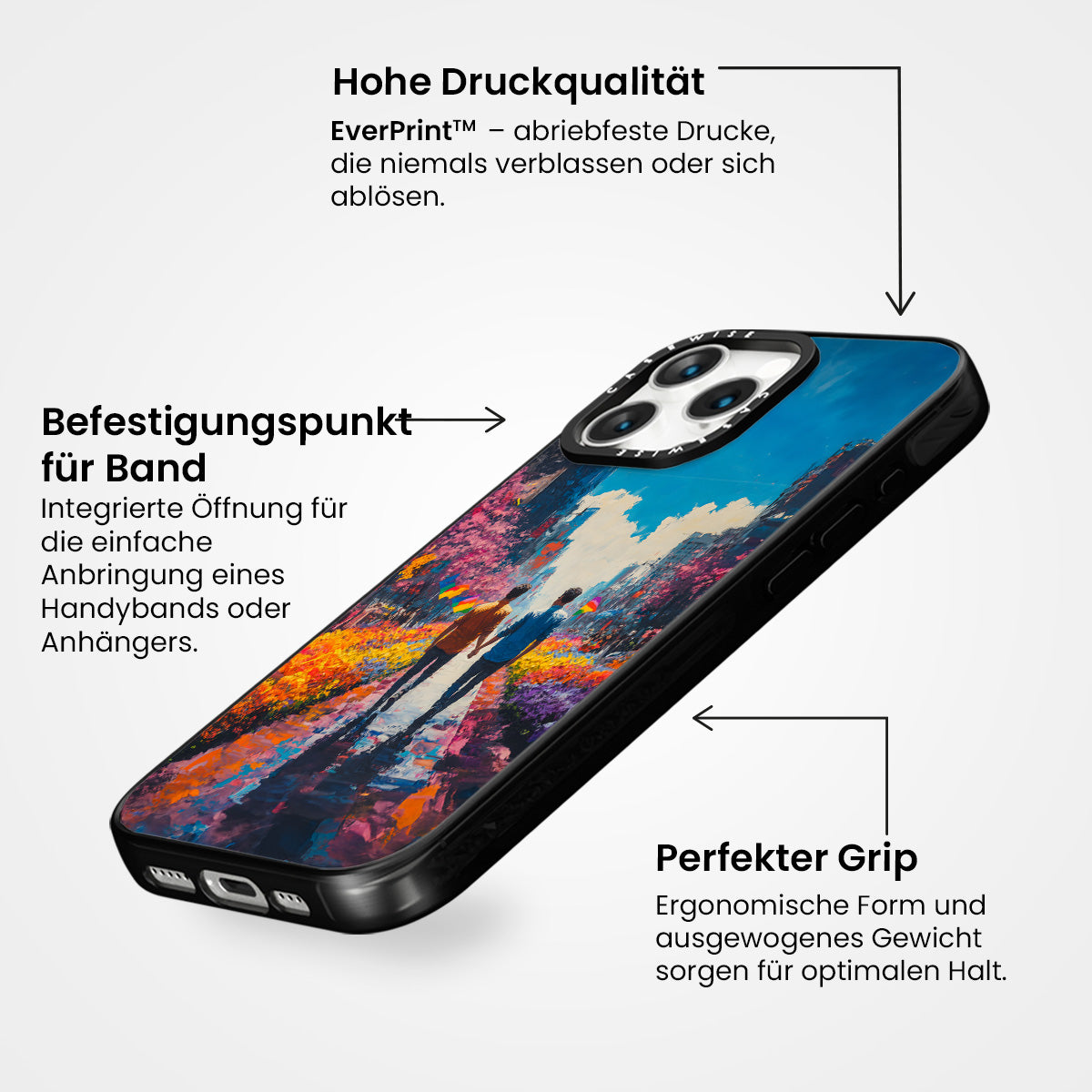 Hohe Druckqualität

EverPrint™ – abriebfeste Drucke, die niemals verblassen oder sich ablösen.

Befestigungspunkt für Band

Integrierte Öffnung für die einfache Anbringung eines Handybands oder Anhängers.

CASEWISE

CASEWISE

Perfekter Grip

Ergonomische Form und ausgewogenes Gewicht sorgen für optimalen Halt.