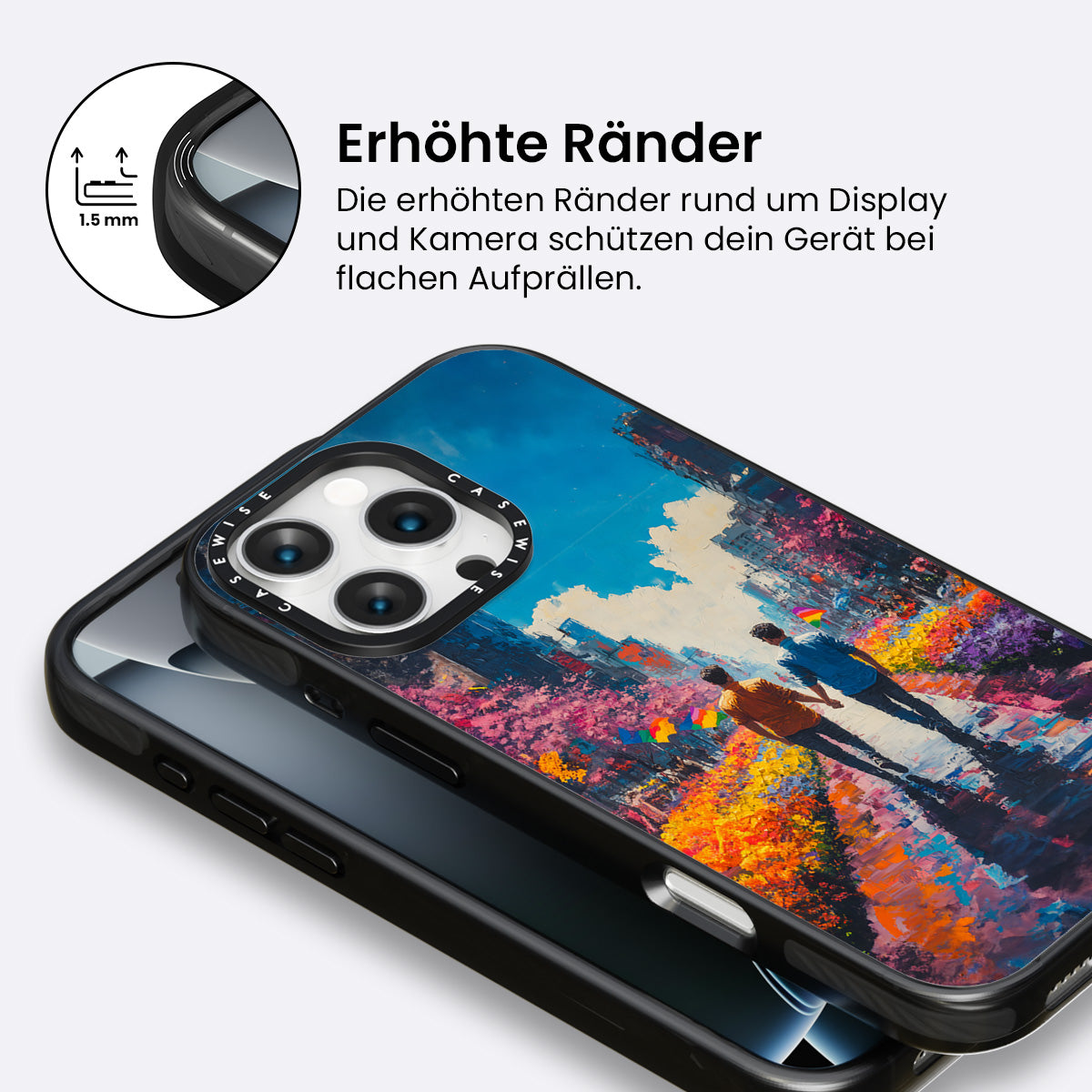 1.5 mm

Erhöhte Ränder

Die erhöhten Ränder rund um Display und Kamera schützen dein Gerät bei flachen Aufprällen.

CASEWISE CASEWISE