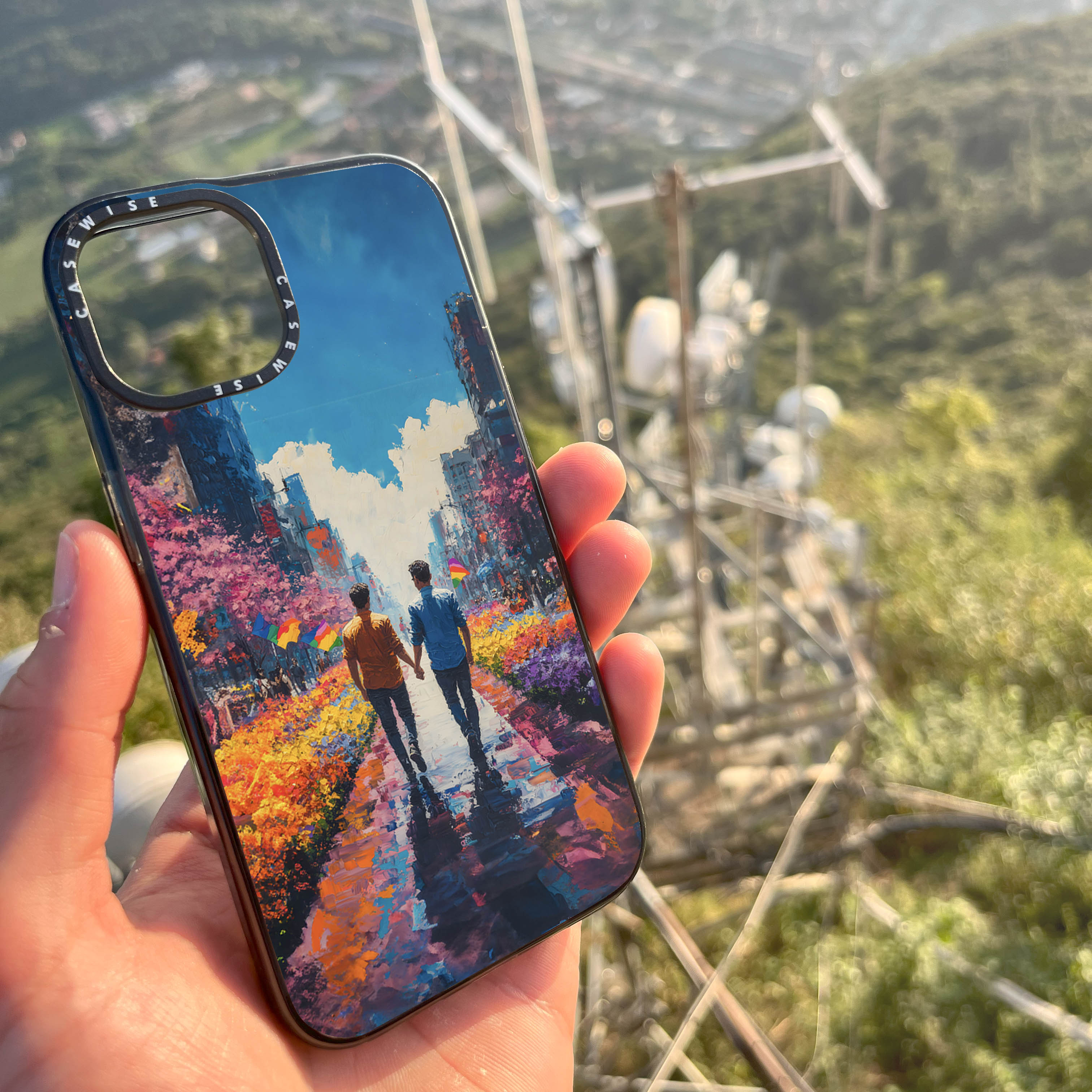 CASEWISE CASEWISE